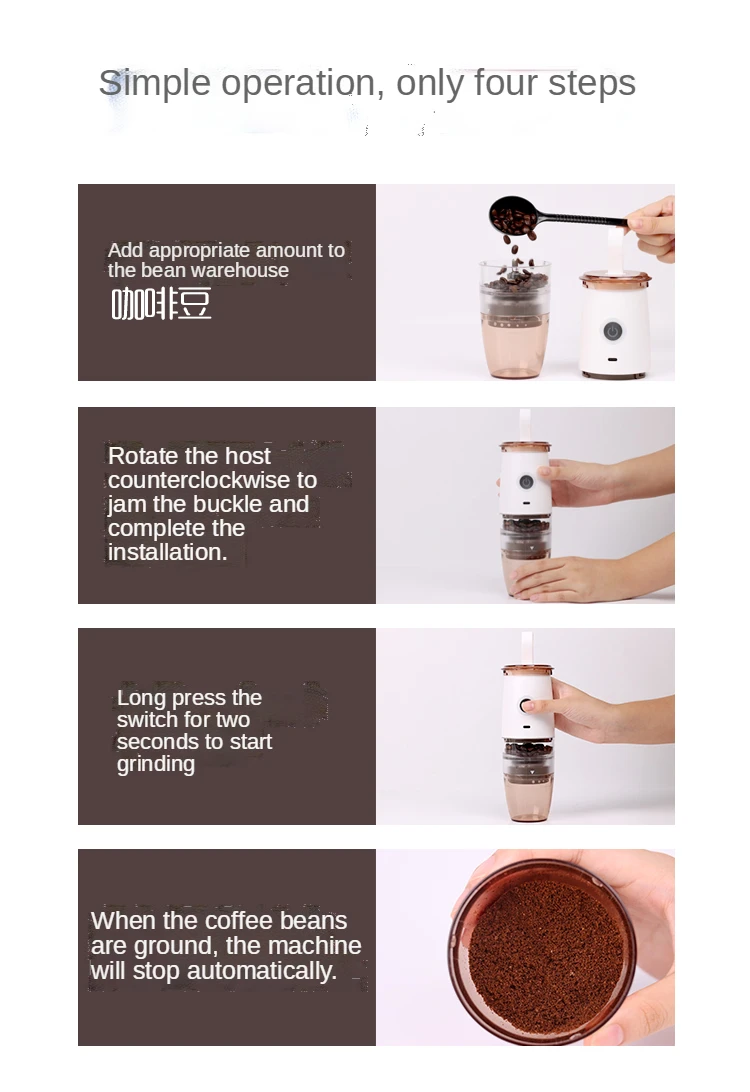 Simple operation, only four steps

Add appropriate amount to the bean warehouse
咖啡豆

Rotate the host counterclockwise to jam the buckle and complete the installation.

Long press the switch for two seconds to start grinding

When the coffee beans are ground, the machine will stop automatically.