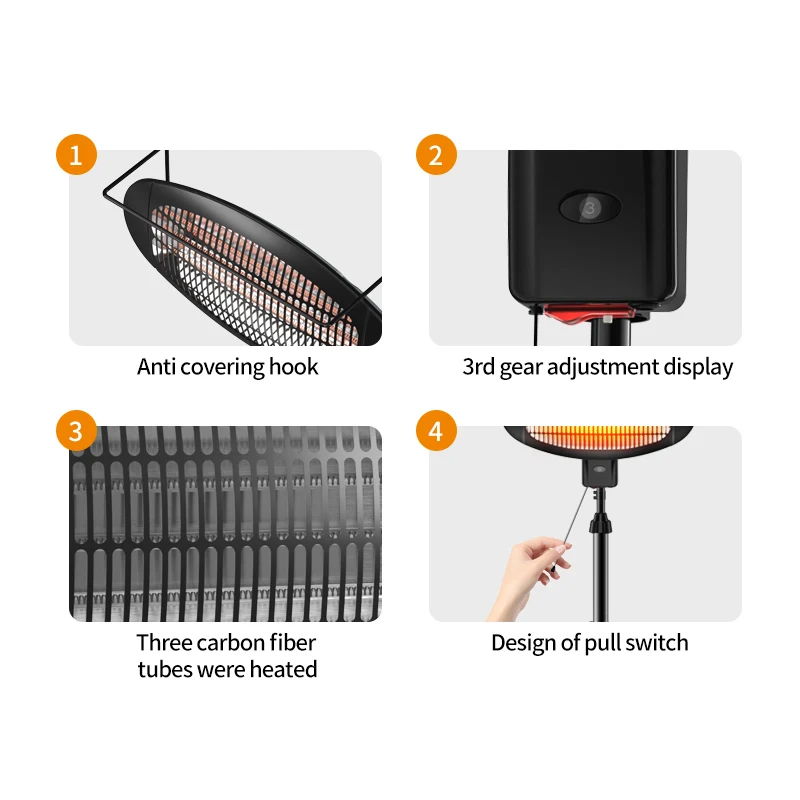 1

Anti covering hook

2

3

3rd gear adjustment display

3

Three carbon fiber tubes were heated

4

Design of pull switch