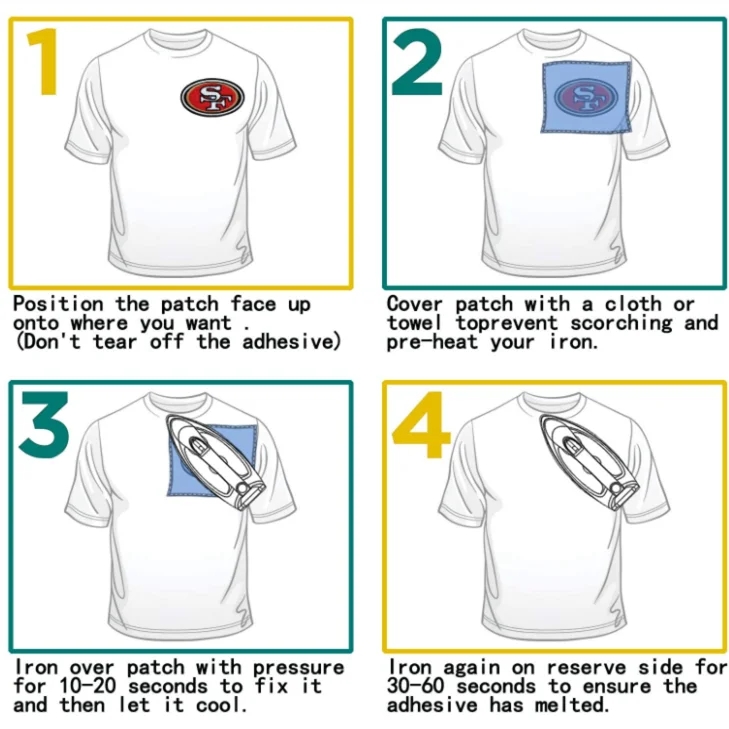 1

SF

Position the patch face up onto where you want .
(Don't tear off the adhesive)

2

SF

Cover patch with a cloth or towel toprevent scorching and pre-heat your iron.

3

Iron over patch with pressure for 10-20 seconds to fix it and then let it cool.

4

Iron again on reserve side for 30-60 seconds to ensure the adhesive has melted.