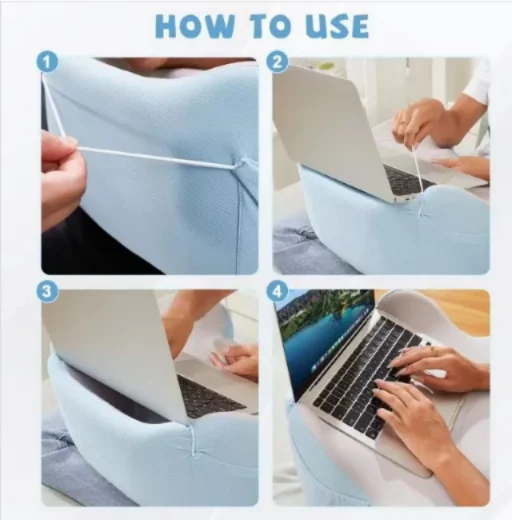 HOW TO USE

1

2

3

4