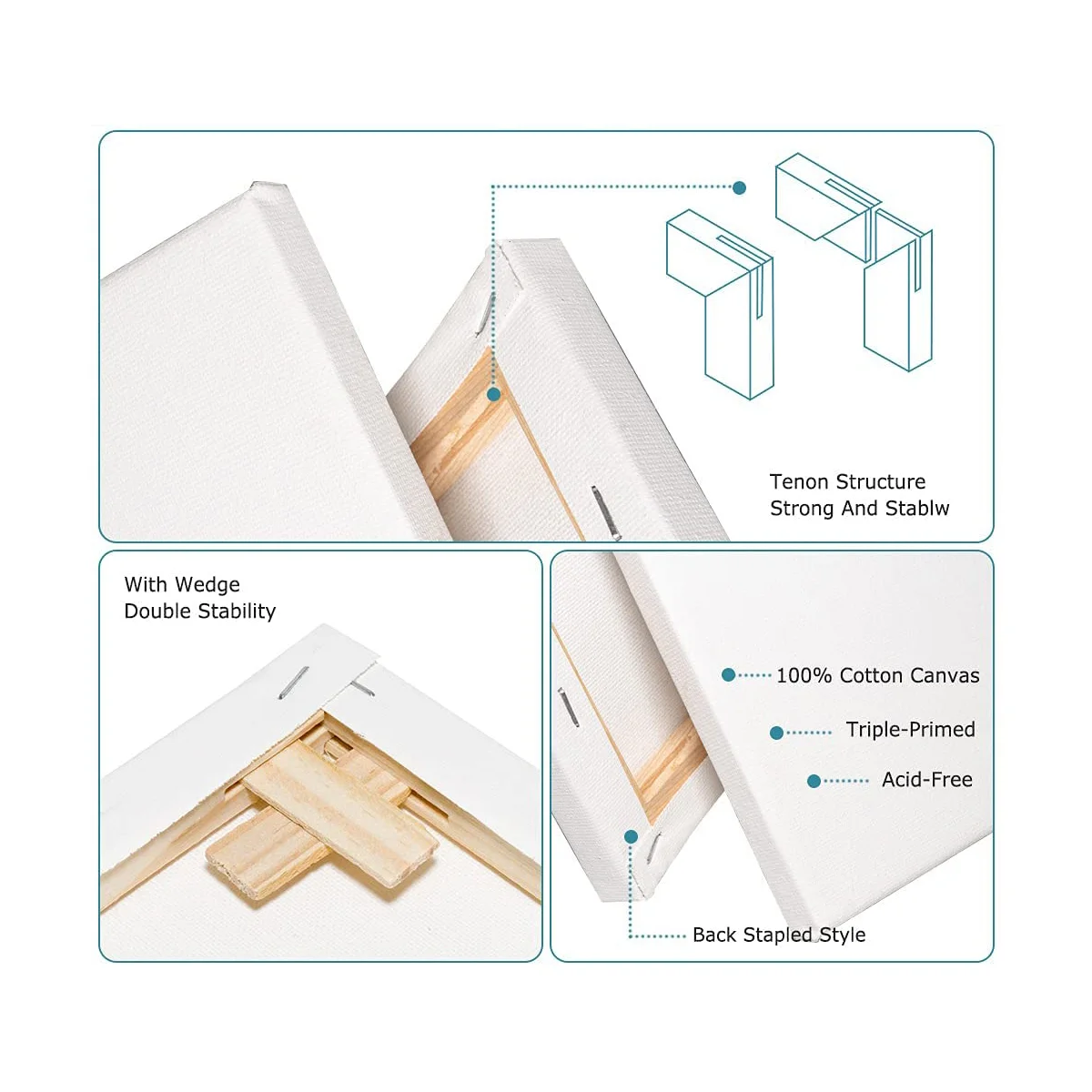 Tenon Structure
Strong And Stablw

With Wedge
Double Stability

100% Cotton Canvas

Triple-Primed

Acid-Free

Back Stapled Style