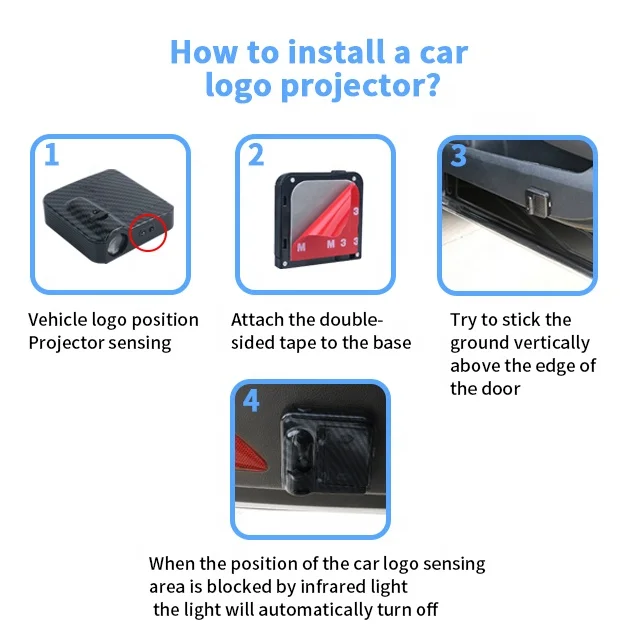 How to install a car logo projector?

1

Vehicle logo position Projector sensing

2

M M 3 3 3

Attach the double-sided tape to the base

3

Try to stick the ground vertically above the edge of the door

4

When the position of the car logo sensing area is blocked by infrared light the light will automatically turn off