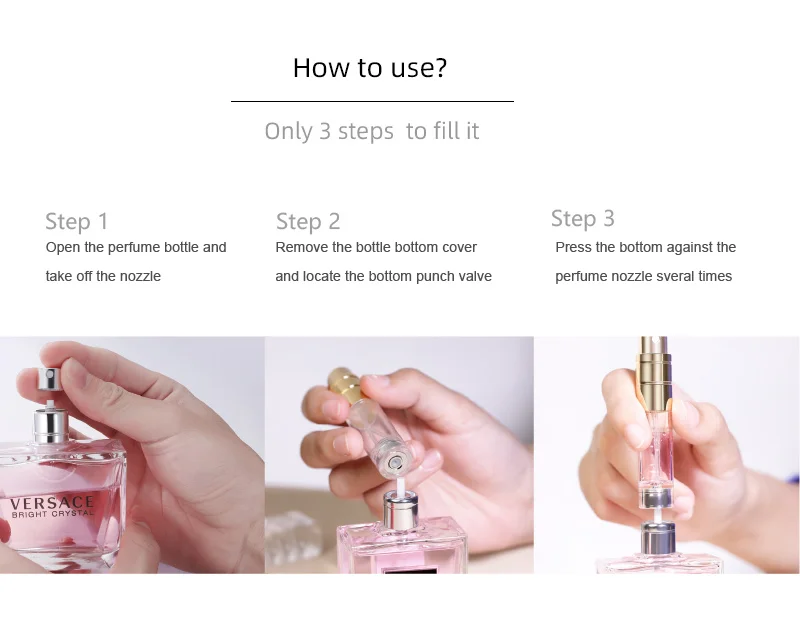 How to use?

Only 3 steps to fill it

Step 1
Open the perfume bottle and take off the nozzle

Step 2
Remove the bottle bottom cover and locate the bottom punch valve

Step 3
Press the bottom against the perfume nozzle sveral times

VERSACE
BRIGHT CRYSTAL