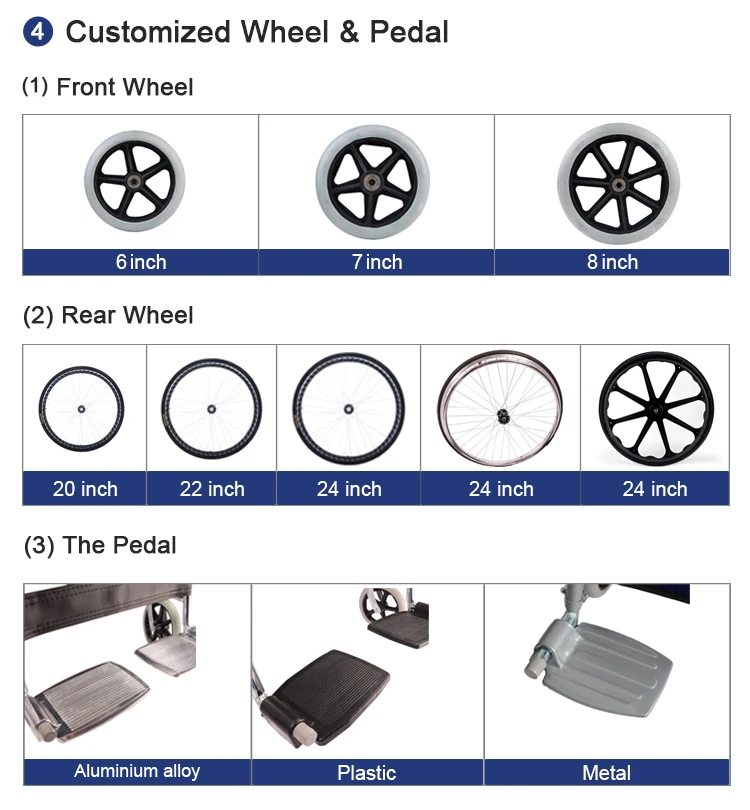 4 Customized Wheel & Pedal

(1) Front Wheel

| 6 inch | 7 inch | 8 inch |
|---|---|---|

(2) Rear Wheel

| 20 inch | 22 inch | 24 inch | 24 inch | 24 inch |
|---|---|---|---|---|

(3) The Pedal

| Aluminium alloy | Plastic | Metal |
|---|---|---|