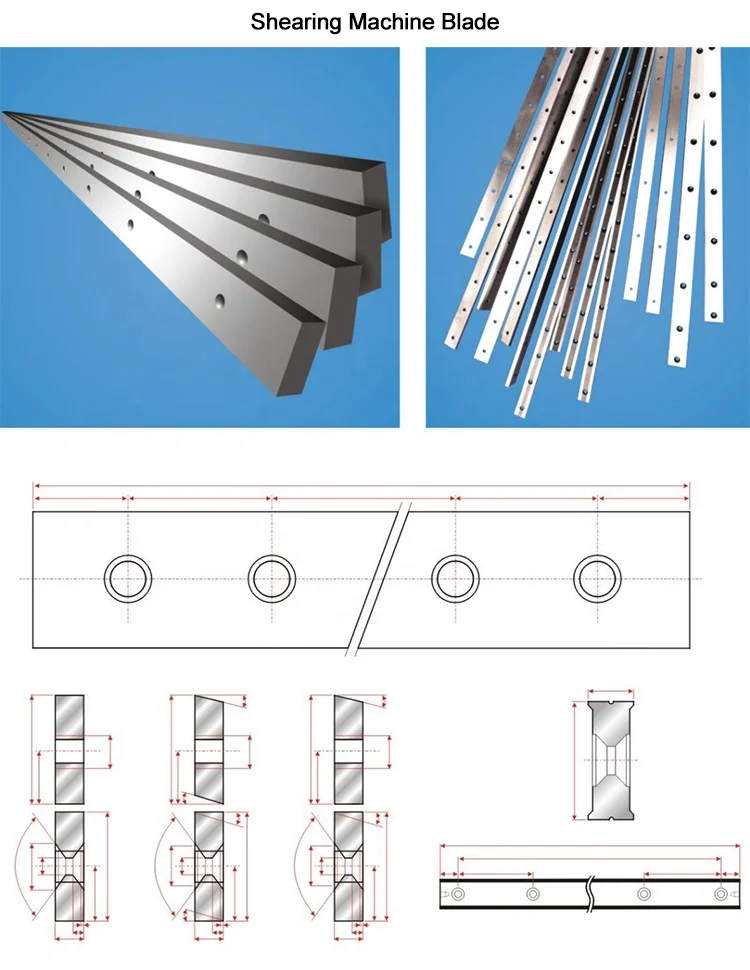 Shearing Machine Blade