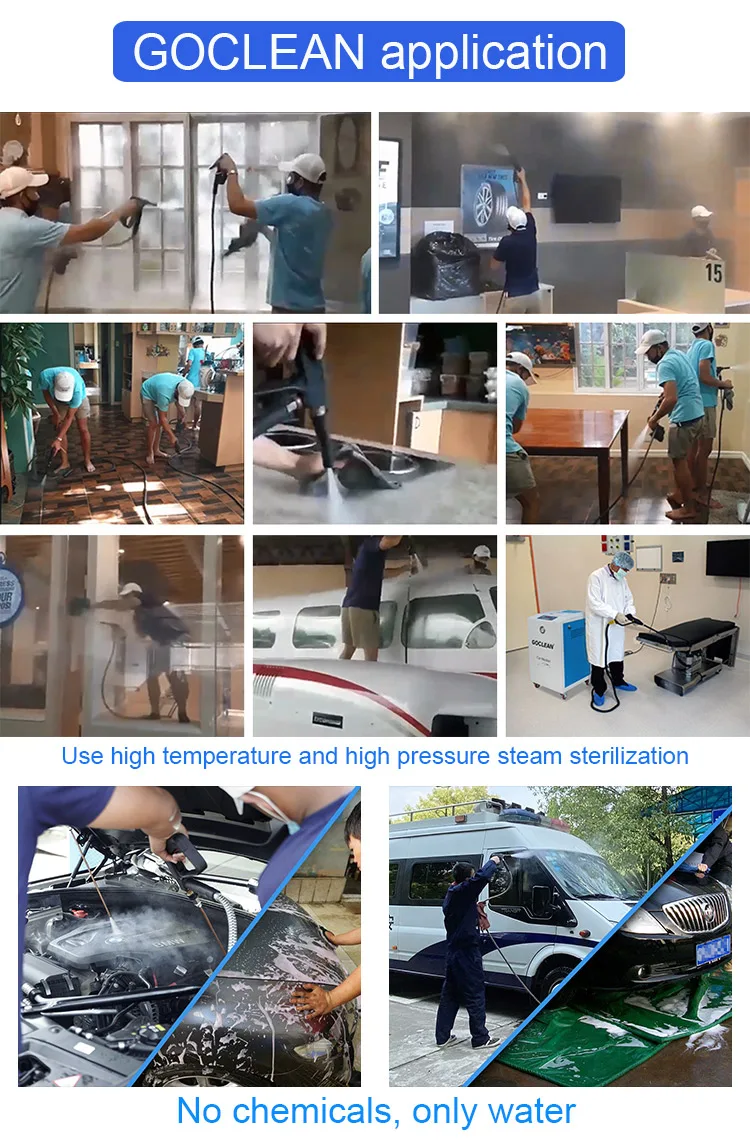 GOCLEAN application

15

GOCLEAN

Use high temperature and high pressure steam sterilization

No chemicals, only water