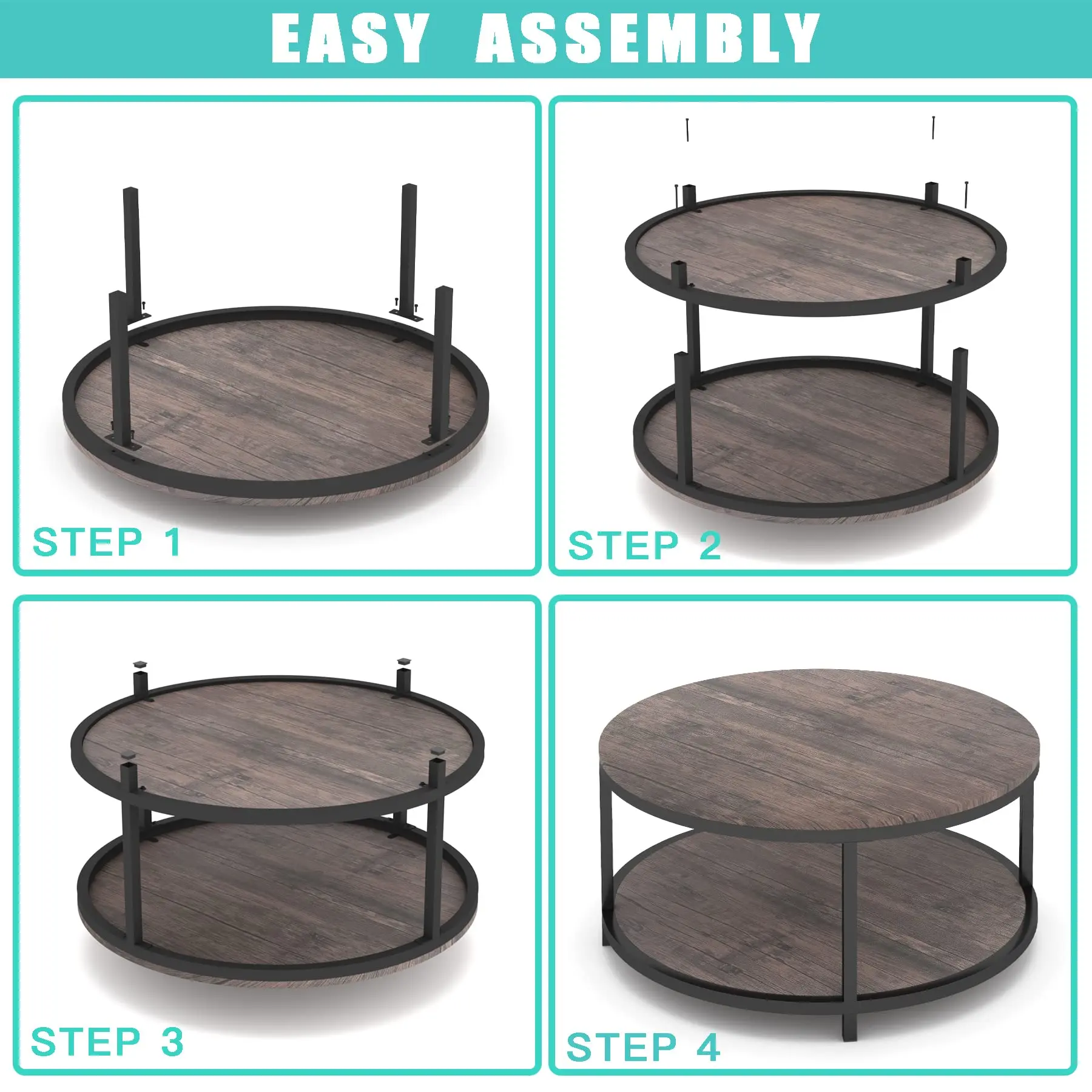 EASY ASSEMBLY

STEP 1

STEP 2

STEP 3

STEP 4