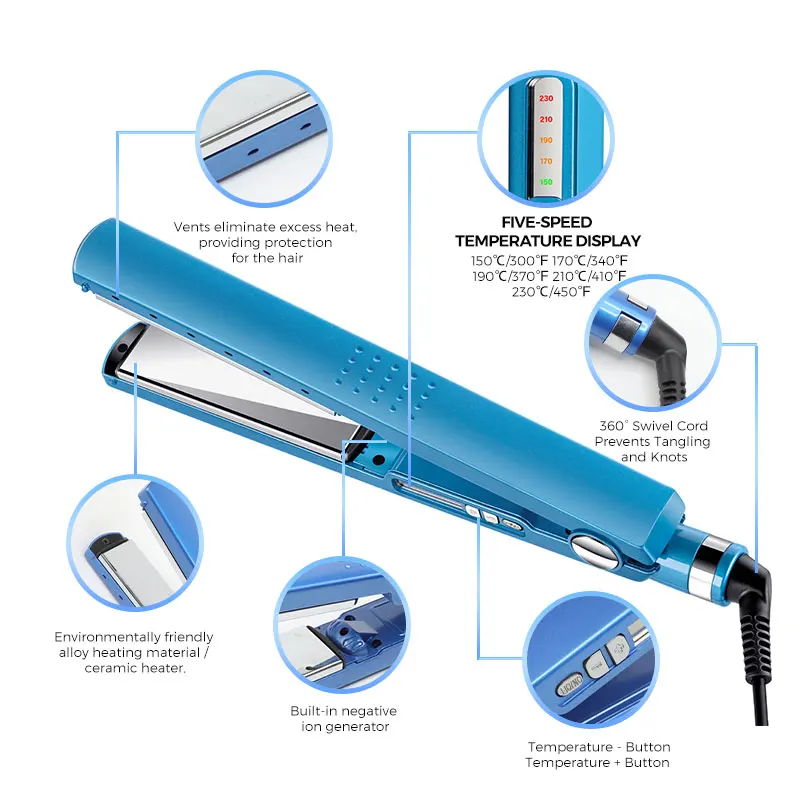 Vents eliminate excess heat, providing protection for the hair

230
210
190
170
150

FIVE-SPEED TEMPERATURE DISPLAY
150℃/300℉ 170℃/340℉
190℃/370℉ 210℃/410℉
230℃/450℉

360° Swivel Cord Prevents Tangling and Knots

Environmentally friendly alloy heating material / ceramic heater.

Built-in negative ion generator

ON/OFF

Temperature - Button
Temperature + Button