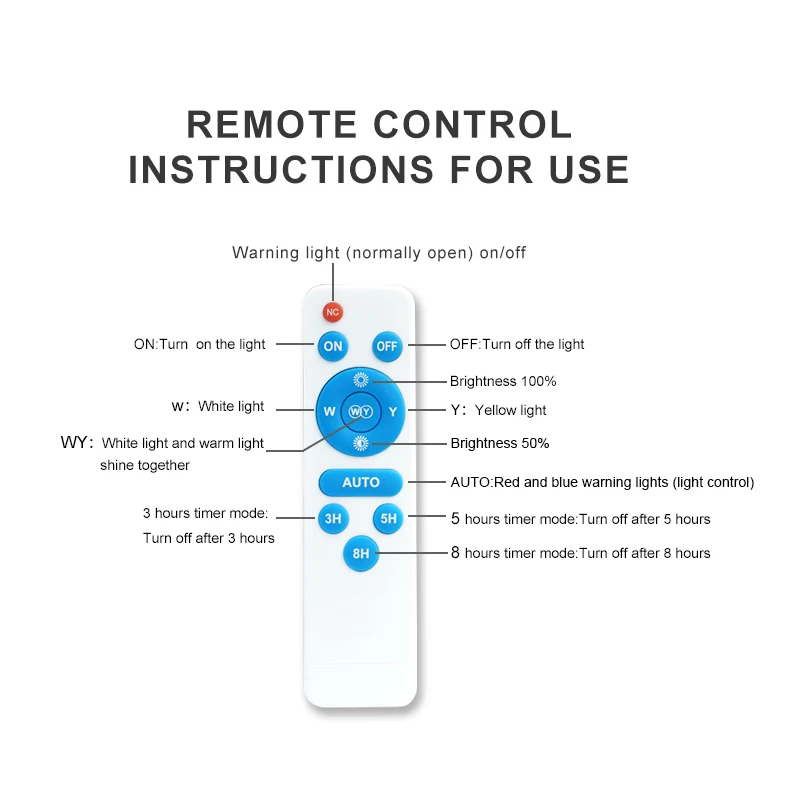 REMOTE CONTROL
INSTRUCTIONS FOR USE

Warning light (normally open) on/off

NC

ON:Turn on the light

ON

OFF

OFF:Turn off the light

Brightness 100%

w: White light

W

WY

Y

Y: Yellow light

WY: White light and warm light shine together

Brightness 50%

AUTO

AUTO:Red and blue warning lights (light control)

3 hours timer mode: Turn off after 3 hours

3H

5H

5 hours timer mode:Turn off after 5 hours

8H

8 hours timer mode:Turn off after 8 hours