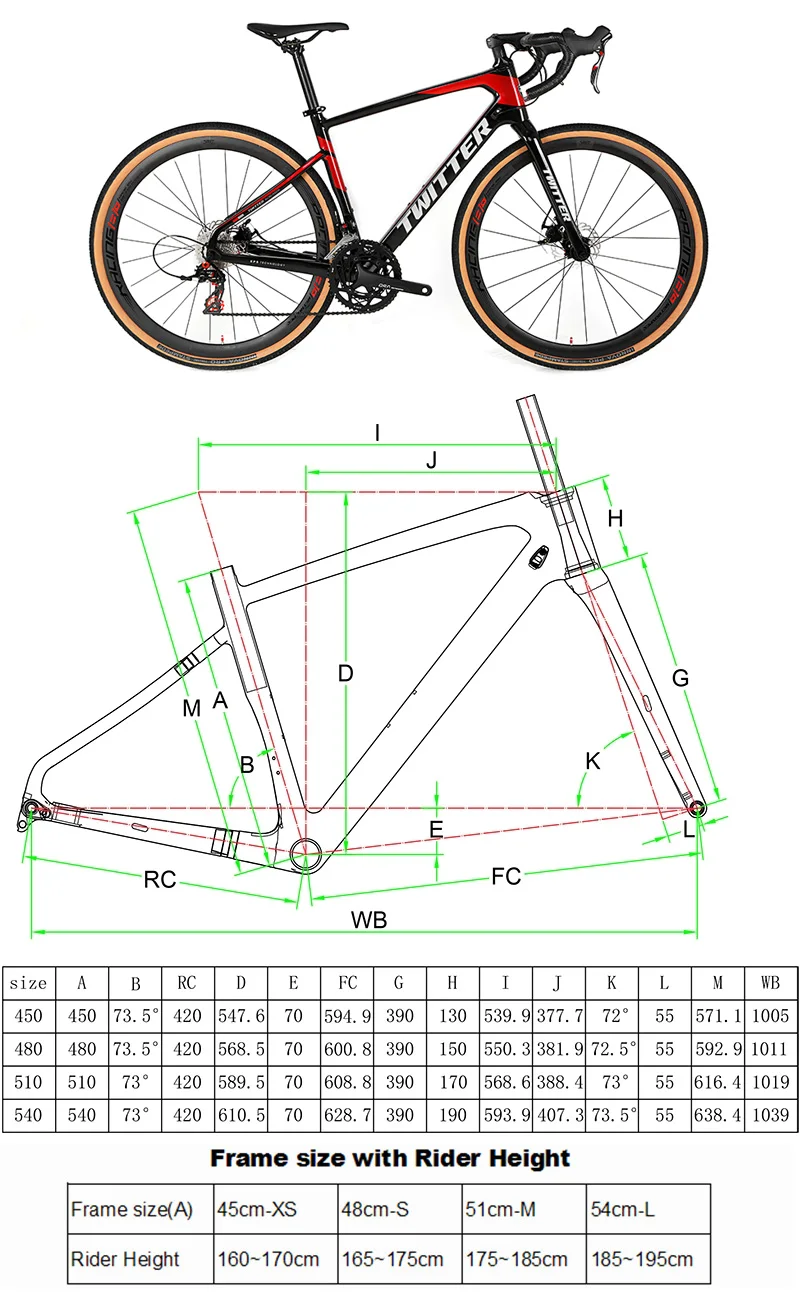 TWITTER

TWITTER

I
J
H
D
G
M
A
B
K
E
L
RC
FC
WB

| size | A | B | RC | D | E | FC | G | H | I | J | K | L | M | WB |
|---|---|---|---|---|---|---|---|---|---|---|---|---|---|---|
| 450 | 450 | 73.5° | 420 | 547.6 | 70 | 594.9 | 390 | 130 | 539.9 | 377.7 | 72° | 55 | 571.1 | 1005 |
| 480 | 480 | 73.5° | 420 | 568.5 | 70 | 600.8 | 390 | 150 | 550.3 | 381.9 | 72.5° | 55 | 592.9 | 1011 |
| 510 | 510 | 73° | 420 | 589.5 | 70 | 608.8 | 390 | 170 | 568.6 | 388.4 | 73° | 55 | 616.4 | 1019 |
| 540 | 540 | 73° | 420 | 610.5 | 70 | 628.7 | 390 | 190 | 593.9 | 407.3 | 73.5° | 55 | 638.4 | 1039 |

Frame size with Rider Height

| Frame size(A) | 45cm-XS | 48cm-S | 51cm-M | 54cm-L |
|---|---|---|---|---|
| Rider Height | 160~170cm | 165~175cm | 175~185cm | 185~195cm |