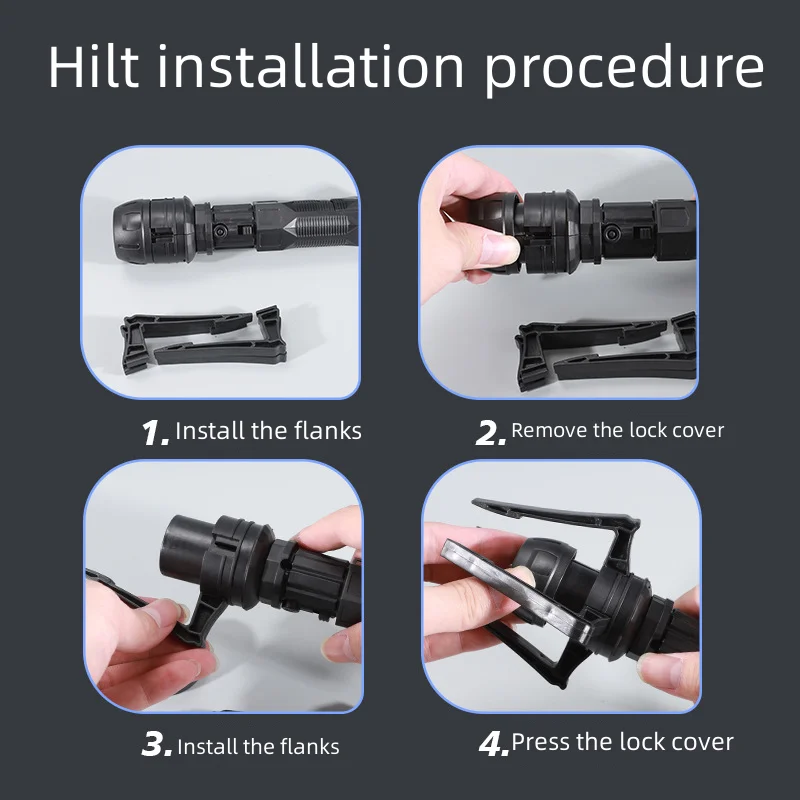 Hilt installation procedure

1. Install the flanks

2. Remove the lock cover

3. Install the flanks

4. Press the lock cover