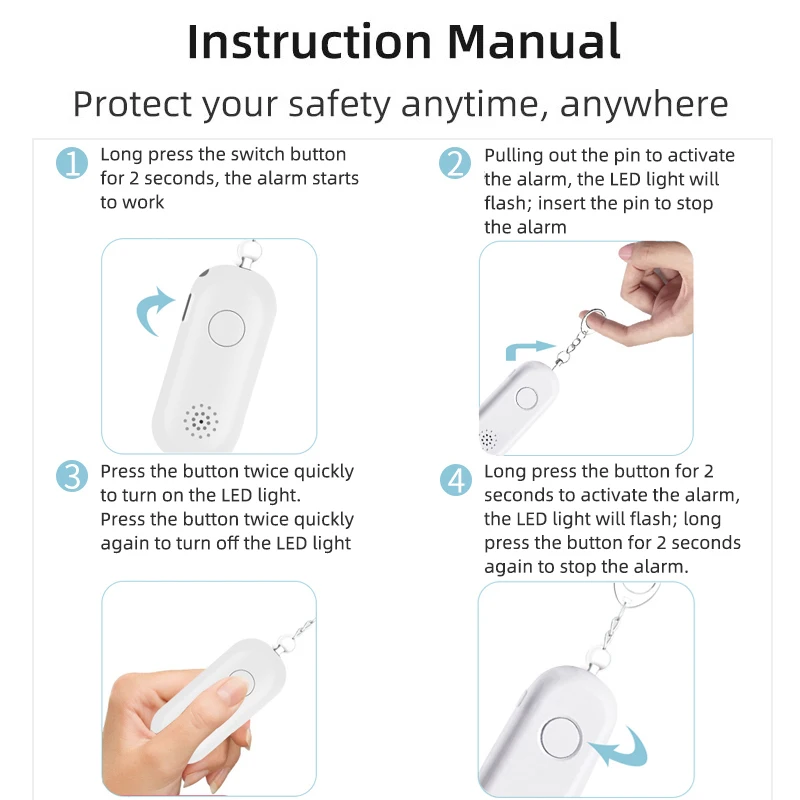 Instruction Manual

Protect your safety anytime, anywhere

1 Long press the switch button for 2 seconds, the alarm starts to work

2 Pulling out the pin to activate the alarm, the LED light will flash; insert the pin to stop the alarm

3 Press the button twice quickly to turn on the LED light. Press the button twice quickly again to turn off the LED light

4 Long press the button for 2 seconds to activate the alarm, the LED light will flash; long press the button for 2 seconds again to stop the alarm.