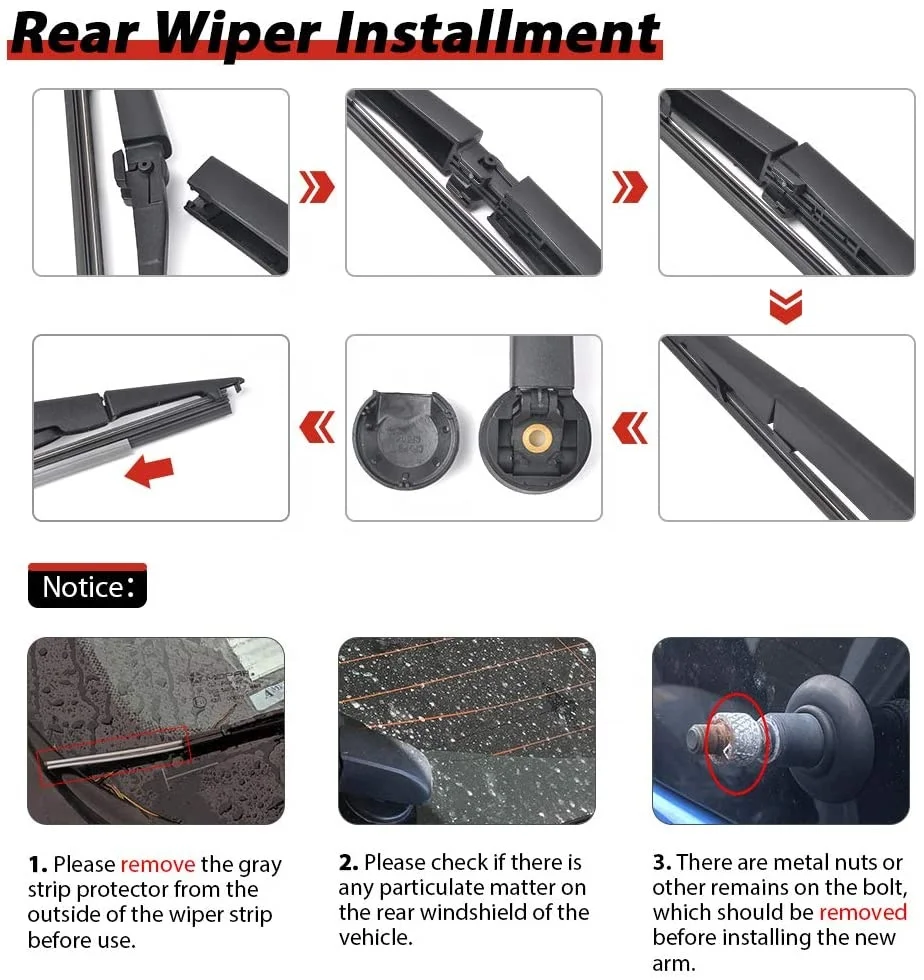 Rear Wiper Installment

Notice:

1. Please remove the gray strip protector from the outside of the wiper strip before use.

2. Please check if there is any particulate matter on the rear windshield of the vehicle.

3. There are metal nuts or other remains on the bolt, which should be removed before installing the new arm.