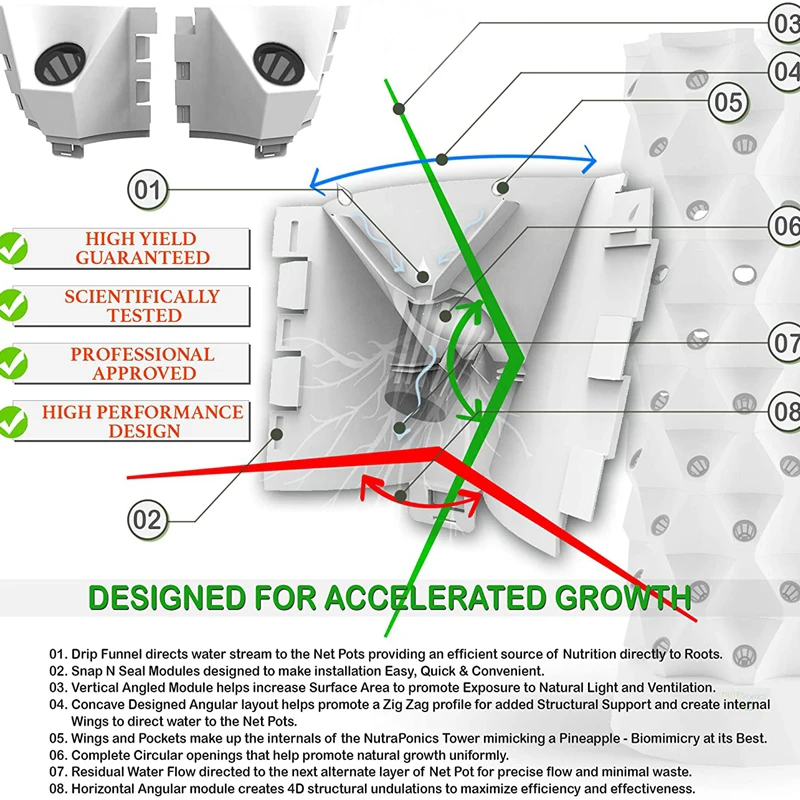 03

04

05

01

06

07

08

02

HIGH YIELD GUARANTEED

SCIENTIFICALLY TESTED

PROFESSIONAL APPROVED

HIGH PERFORMANCE DESIGN

DESIGNED FOR ACCELERATED GROWTH

01. Drip Funnel directs water stream to the Net Pots providing an efficient source of Nutrition directly to Roots.
02. Snap N Seal Modules designed to make installation Easy, Quick & Convenient.
03. Vertical Angled Module helps increase Surface Area to promote Exposure to Natural Light and Ventilation.
04. Concave Designed Angular layout helps promote a Zig Zag profile for added Structural Support and create internal Wings to direct water to the Net Pots.
05. Wings and Pockets make up the internals of the NutraPonics Tower mimicking a Pineapple - Biomimicry at its Best.
06. Complete Circular openings that help promote natural growth uniformly.
07. Residual Water Flow directed to the next alternate layer of Net Pot for precise flow and minimal waste.
08. Horizontal Angular module creates 4D structural undulations to maximize efficiency and effectiveness.