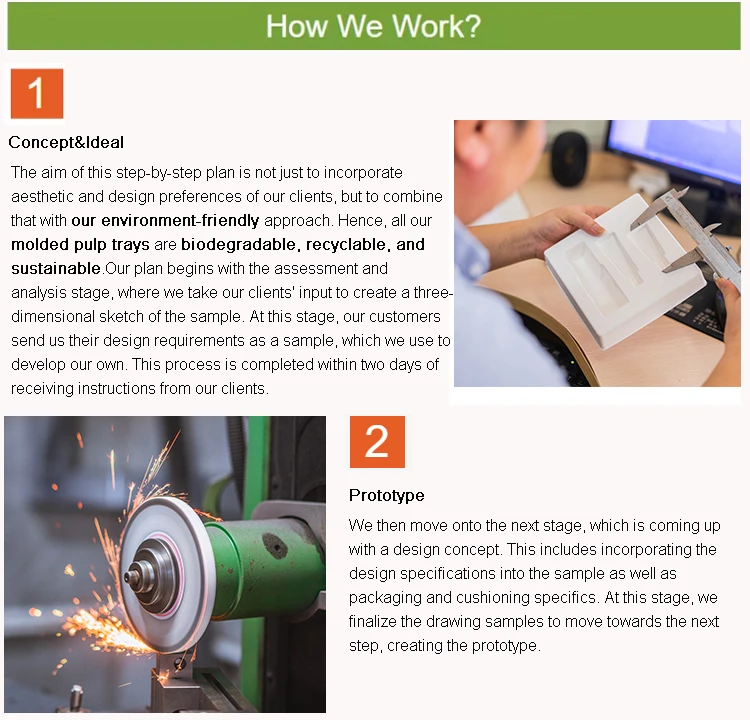 How We Work?

1

Concept&Ideal

The aim of this step-by-step plan is not just to incorporate aesthetic and design preferences of our clients, but to combine that with our environment-friendly approach. Hence, all our molded pulp trays are biodegradable, recyclable, and sustainable.Our plan begins with the assessment and analysis stage, where we take our clients' input to create a three-dimensional sketch of the sample. At this stage, our customers send us their design requirements as a sample, which we use to develop our own. This process is completed within two days of receiving instructions from our clients.

2

Prototype

We then move onto the next stage, which is coming up with a design concept. This includes incorporating the design specifications into the sample as well as packaging and cushioning specifics. At this stage, we finalize the drawing samples to move towards the next step, creating the prototype.