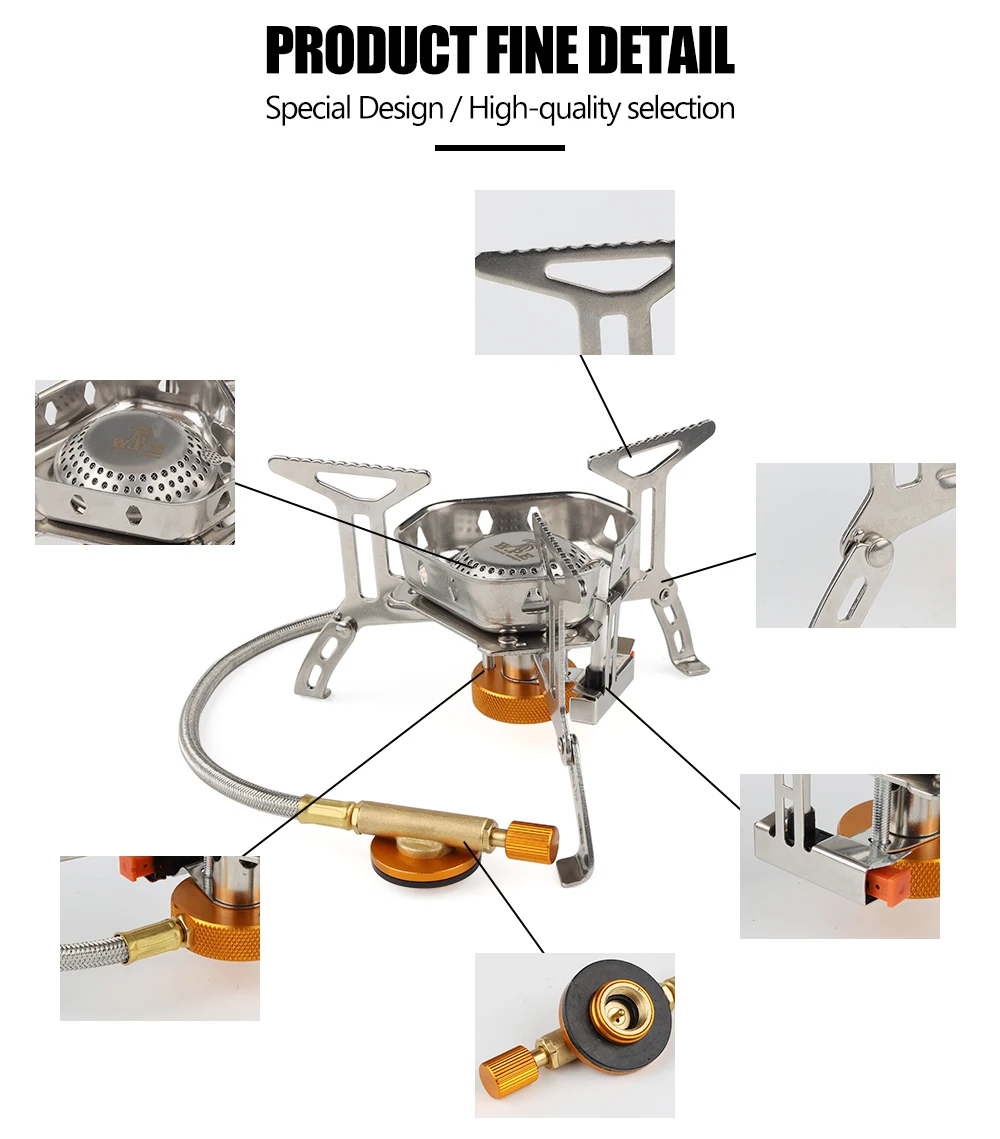 PRODUCT FINE DETAIL

Special Design / High-quality selection