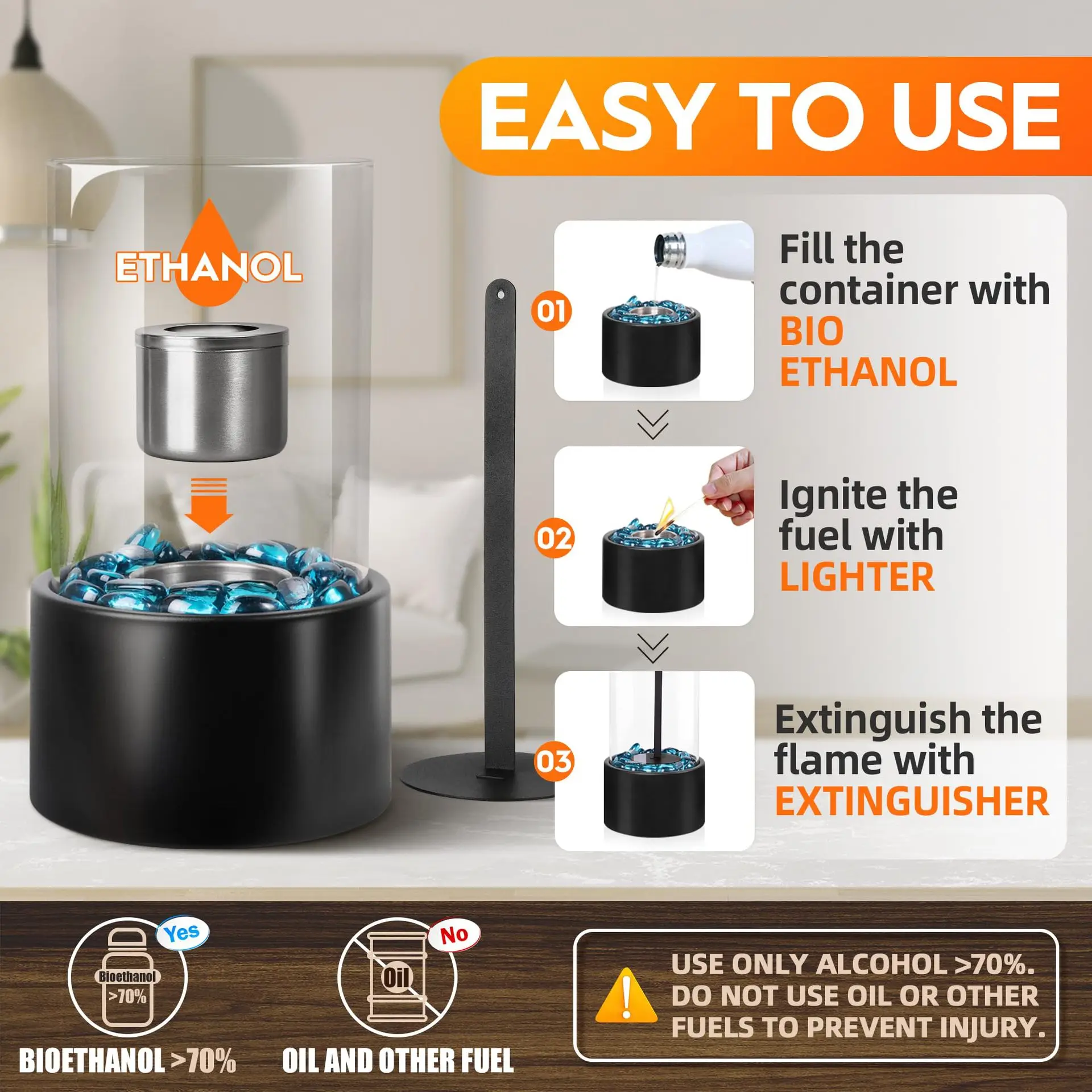 EASY TO USE

ETHANOL

01
Fill the container with BIO ETHANOL

02
Ignite the fuel with LIGHTER

03
Extinguish the flame with EXTINGUISHER

Yes
Bioethanol
>70%
BIOETHANOL >70%

No
Oil
OIL AND OTHER FUEL

USE ONLY ALCOHOL >70%. DO NOT USE OIL OR OTHER FUELS TO PREVENT INJURY.