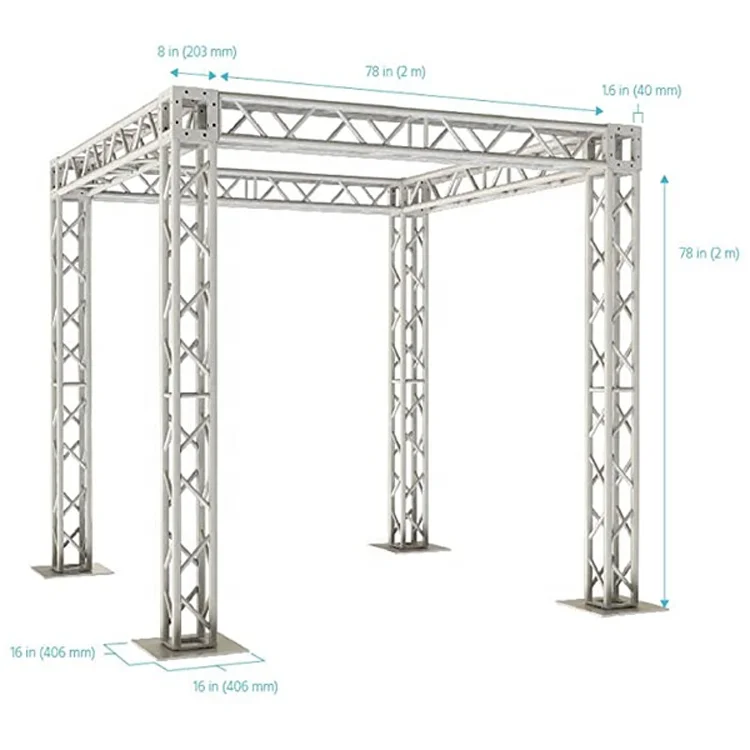 8 in (203 mm)

78 in (2 m)

1.6 in (40 mm)

78 in (2 m)

16 in (406 mm)

16 in (406 mm)