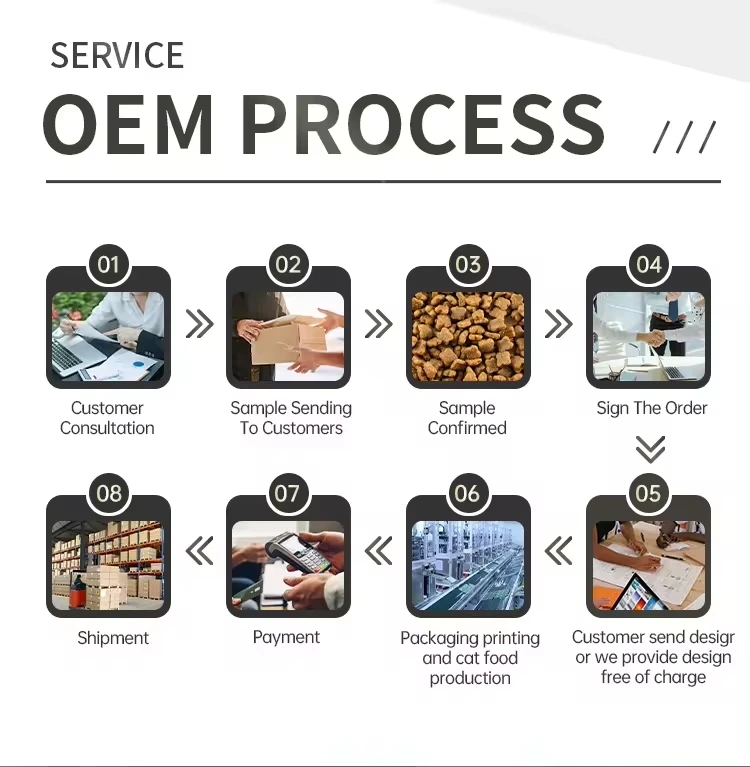 SERVICE

OEM PROCESS ///

01
Customer Consultation

02
Sample Sending To Customers

03
Sample Confirmed

04
Sign The Order

05
Customer send desigr or we provide design free of charge

06
Packaging printing and cat food production

07
Payment

08
Shipment