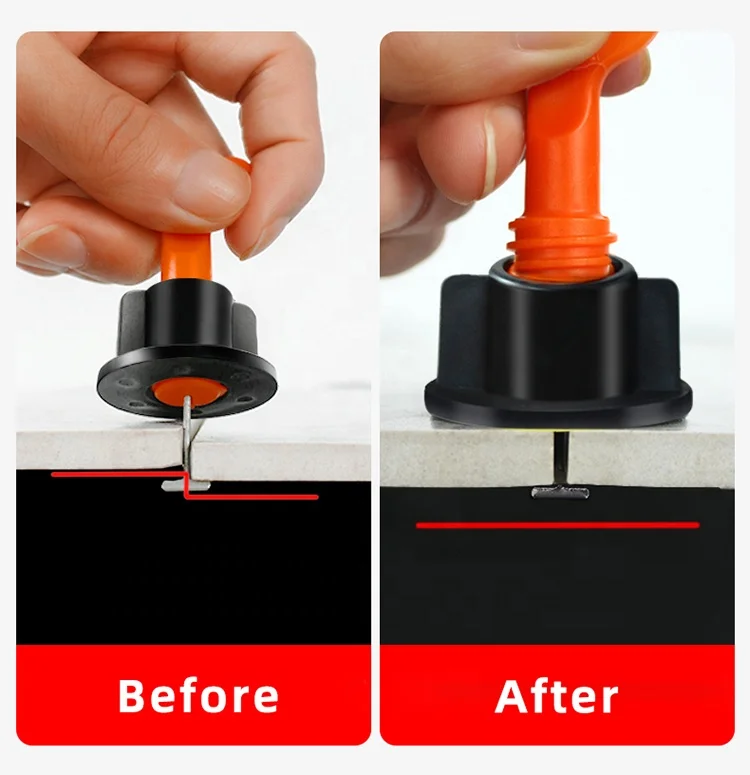 Before

After