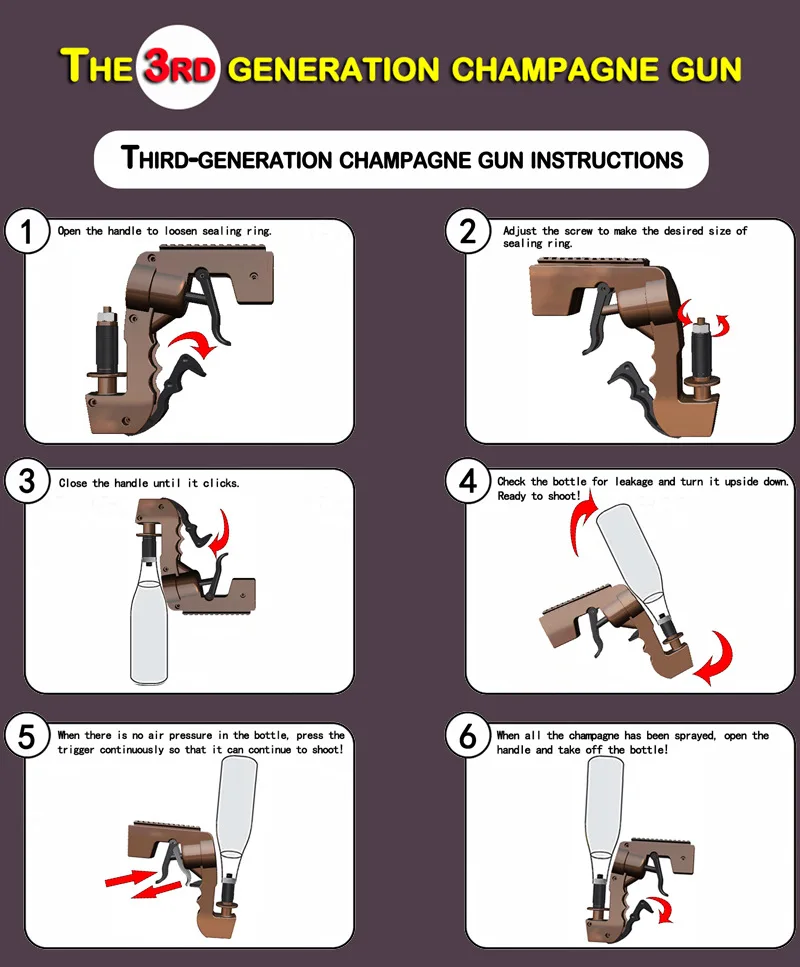 THE 3RD GENERATION CHAMPAGNE GUN

THIRD-GENERATION CHAMPAGNE GUN INSTRUCTIONS

1 Open the handle to loosen sealing ring.

2 Adjust the screw to make the desired size of sealing ring.

3 Close the handle until it clicks.

4 Check the bottle for leakage and turn it upside down. Ready to shoot!

5 When there is no air pressure in the bottle, press the trigger continuously so that it can continue to shoot!

6 When all the champagne has been sprayed, open the handle and take off the bottle!