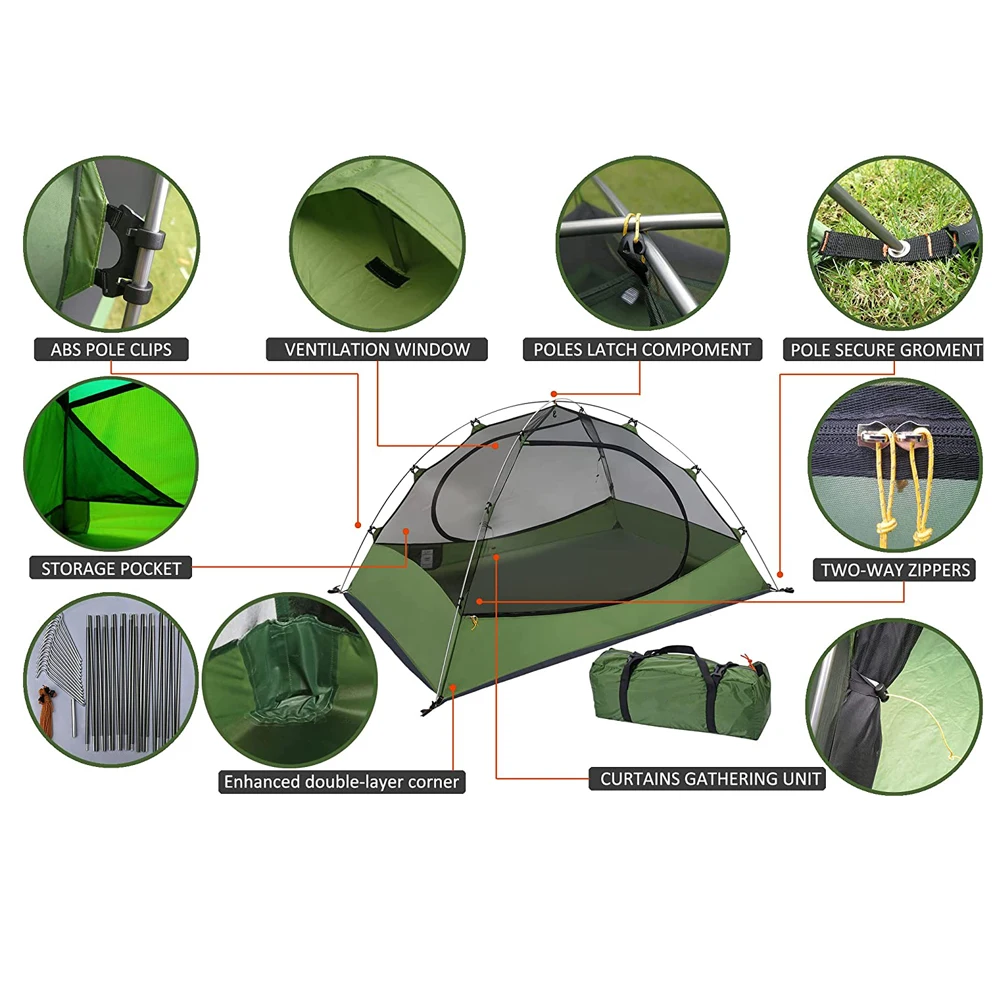 ABS POLE CLIPS

VENTILATION WINDOW

POLES LATCH COMPOMENT

POLE SECURE GROMENT

STORAGE POCKET

TWO-WAY ZIPPERS

Enhanced double-layer corner

CURTAINS GATHERING UNIT