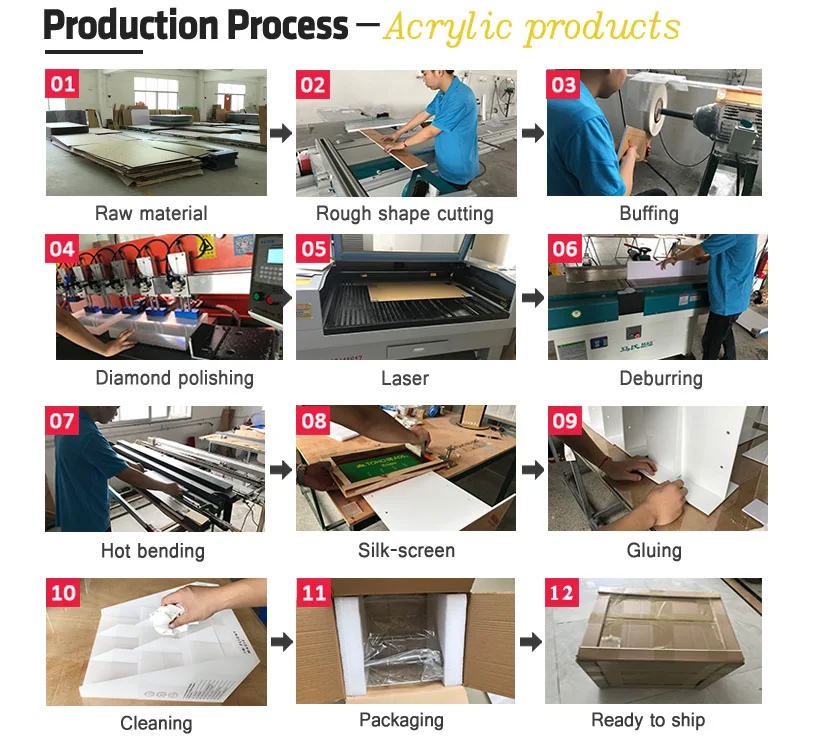 Production Process — Acrylic products

01
Raw material

02
Rough shape cutting

03
Buffing

04
Diamond polishing

05
Laser

06
Deburring

07
Hot bending

08
Silk-screen

09
Gluing

10
Cleaning

11
Packaging

12
Ready to ship