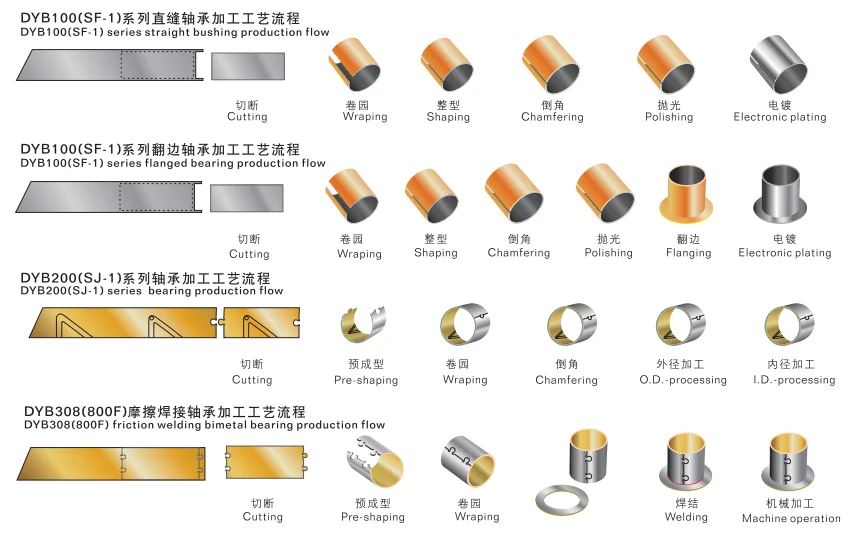 DYB100(SF-1)系列直缝轴承加工工艺流程
DYB100(SF-1) series straight bushing production flow

切断
Cutting

卷园
Wraping

整型
Shaping

倒角
Chamfering

抛光
Polishing

电镀
Electronic plating

DYB100(SF-1)系列翻边轴承加工工艺流程
DYB100(SF-1) series flanged bearing production flow

切断
Cutting

卷园
Wraping

整型
Shaping

倒角
Chamfering

抛光
Polishing

翻边
Flanging

电镀
Electronic plating

DYB200(SJ-1)系列轴承加工工艺流程
DYB200(SJ-1) series bearing production flow

切断
Cutting

预成型
Pre-shaping

卷园
Wraping

倒角
Chamfering

外径加工
O.D.-processing

内径加工
I.D.-processing

DYB308(800F)摩擦焊接轴承加工工艺流程
DYB308(800F) friction welding bimetal bearing production flow

切断
Cutting

预成型
Pre-shaping

卷园
Wraping

焊结
Welding

机械加工
Machine operation