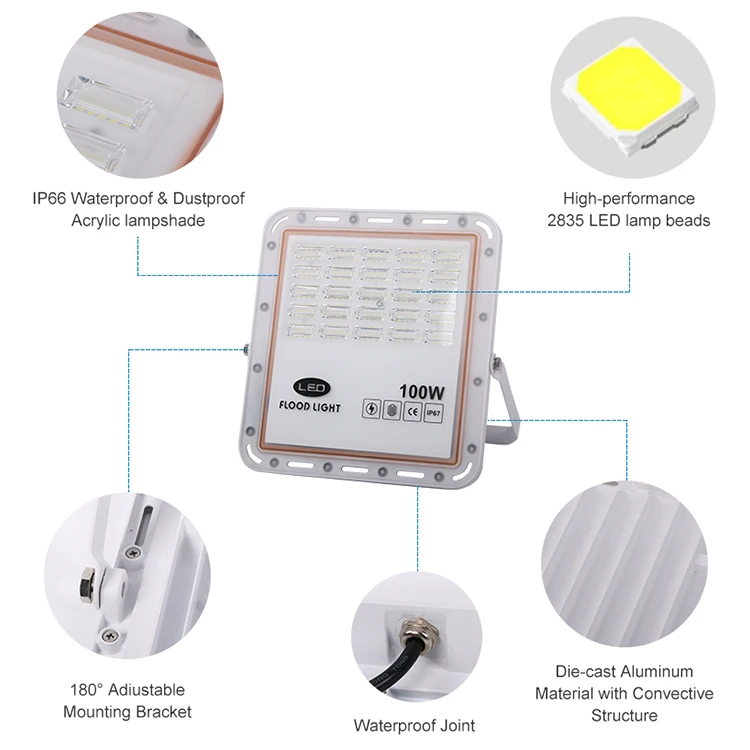 IP66 Waterproof & Dustproof
Acrylic lampshade

High-performance
2835 LED lamp beads

LED
FLOOD LIGHT

100W

CE IP67

180° Adiustable
Mounting Bracket

Waterproof Joint

Die-cast Aluminum
Material with Convective
Structure