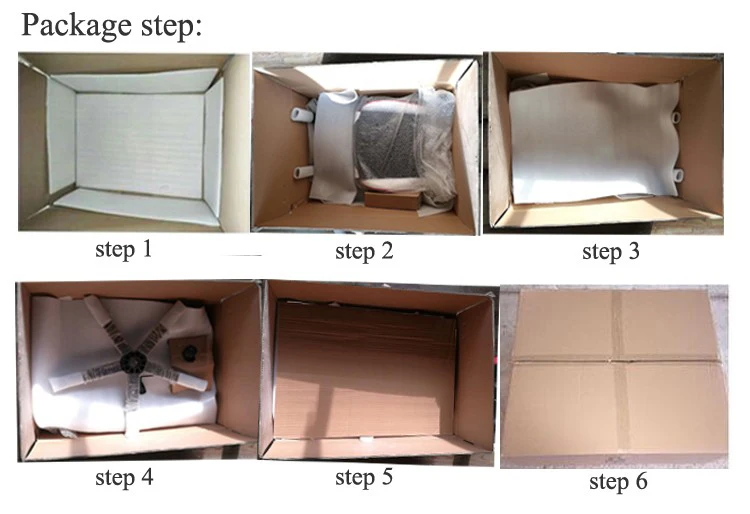 Package step:

step 1

step 2

step 3

step 4

step 5

step 6