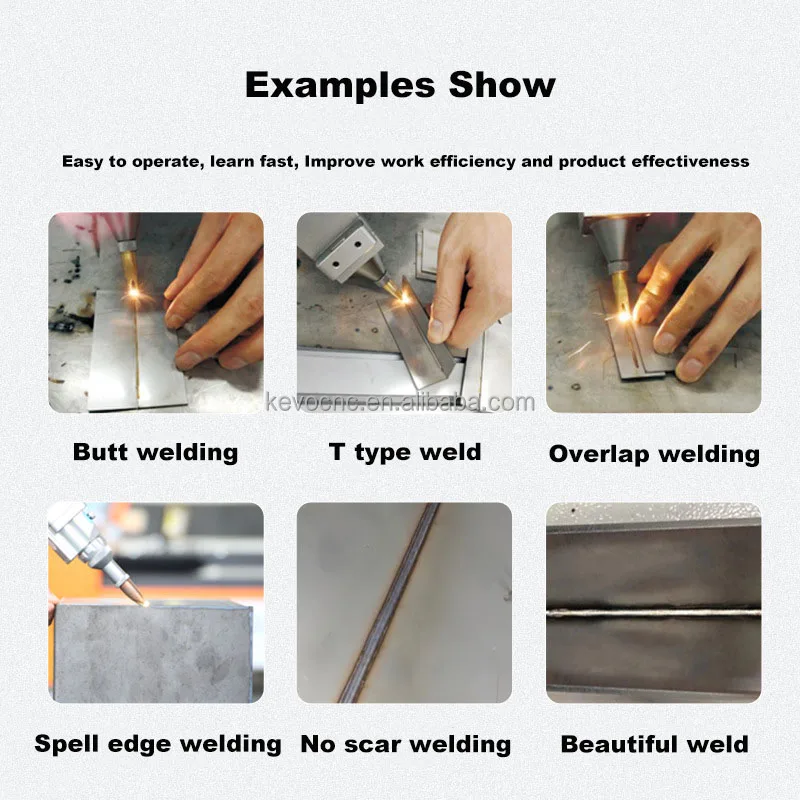 Examples Show

Easy to operate, learn fast, Improve work efficiency and product effectiveness

kevocnc.en.alibaba.com

Butt welding

T type weld

Overlap welding

Spell edge welding

No scar welding

Beautiful weld