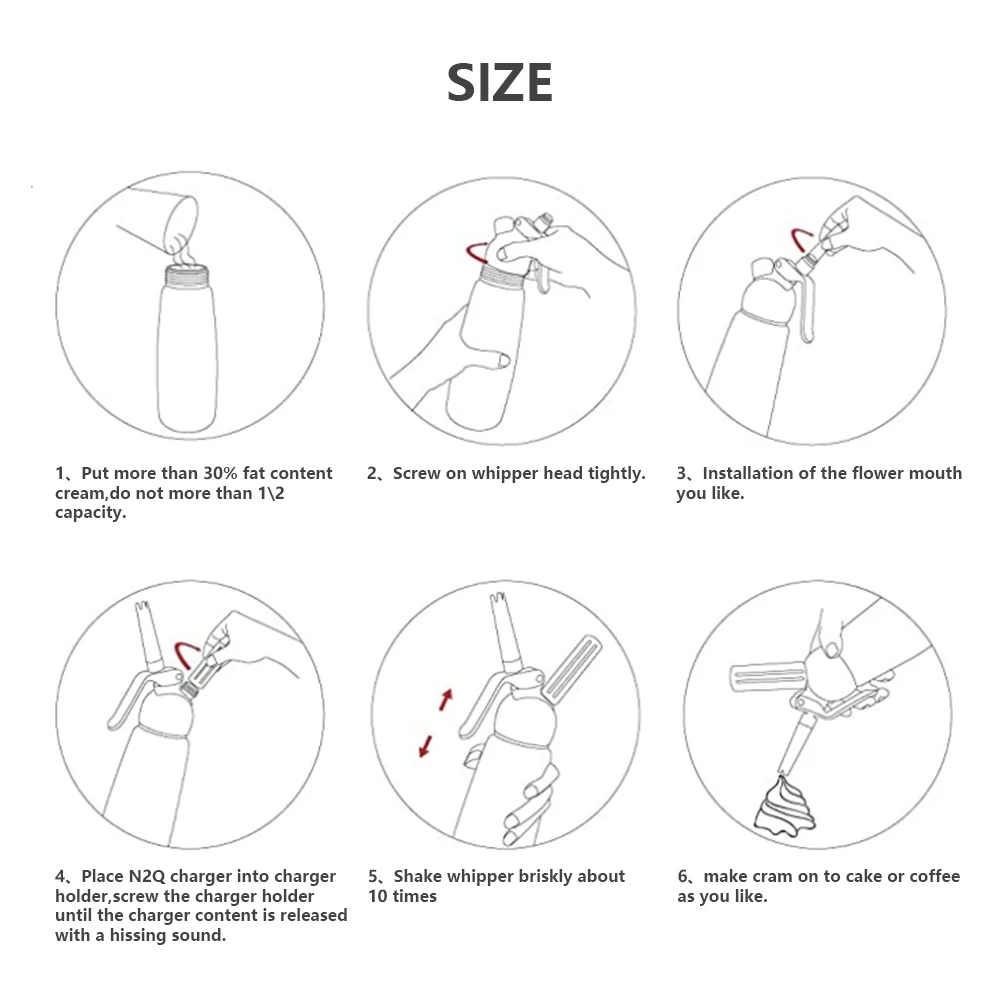 SIZE

1、Put more than 30% fat content cream,do not more than 1\2 capacity.

2、Screw on whipper head tightly.

3、Installation of the flower mouth you like.

4、Place N2Q charger into charger holder,screw the charger holder until the charger content is released with a hissing sound.

5、Shake whipper briskly about 10 times

6、make cram on to cake or coffee as you like.