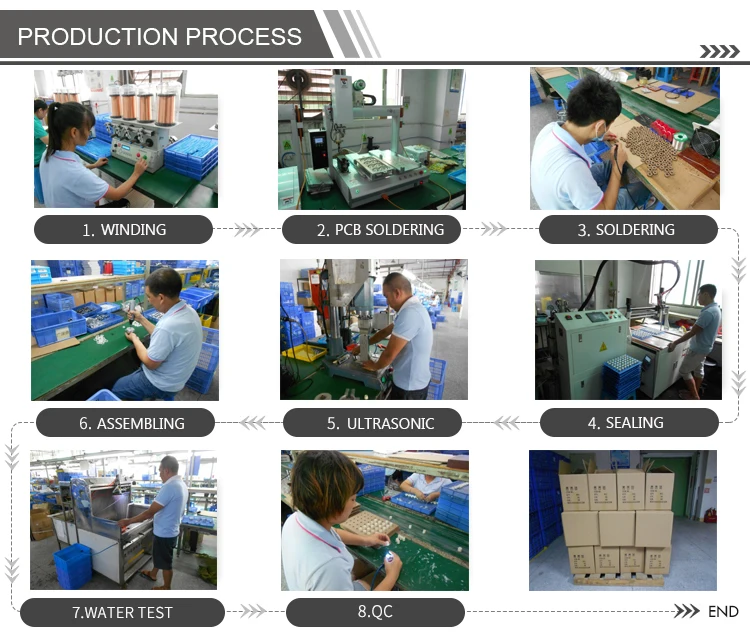 PRODUCTION PROCESS

1. WINDING

2. PCB SOLDERING

3. SOLDERING

6. ASSEMBLING

5. ULTRASONIC

4. SEALING

7.WATER TEST

8.QC

END