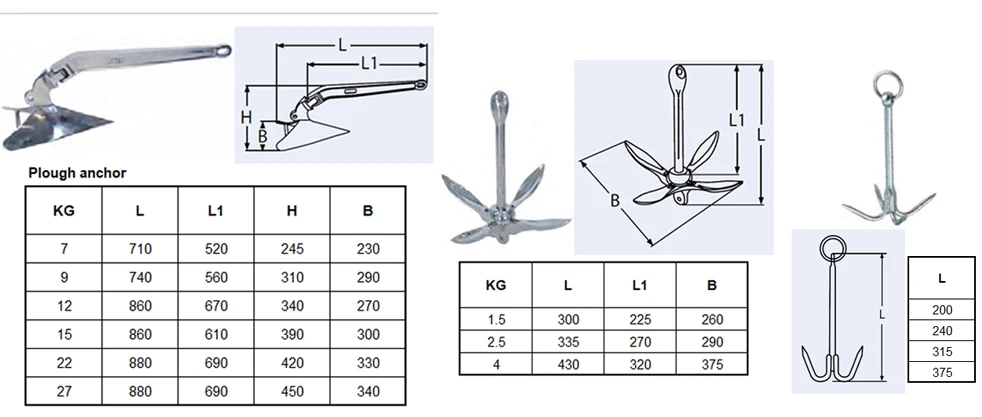 L
L1
H
B

Plough anchor

| KG | L | L1 | H | B |
|---|---|---|---|---|
| 7 | 710 | 520 | 245 | 230 |
| 9 | 740 | 560 | 310 | 290 |
| 12 | 860 | 670 | 340 | 270 |
| 15 | 860 | 610 | 390 | 300 |
| 22 | 880 | 690 | 420 | 330 |
| 27 | 880 | 690 | 450 | 340 |

L1
L
B

| KG | L | L1 | B |
|---|---|---|---|
| 1.5 | 300 | 225 | 260 |
| 2.5 | 335 | 270 | 290 |
| 4 | 430 | 320 | 375 |

L

| L |
|---|
| 200 |
| 240 |
| 315 |
| 375 |