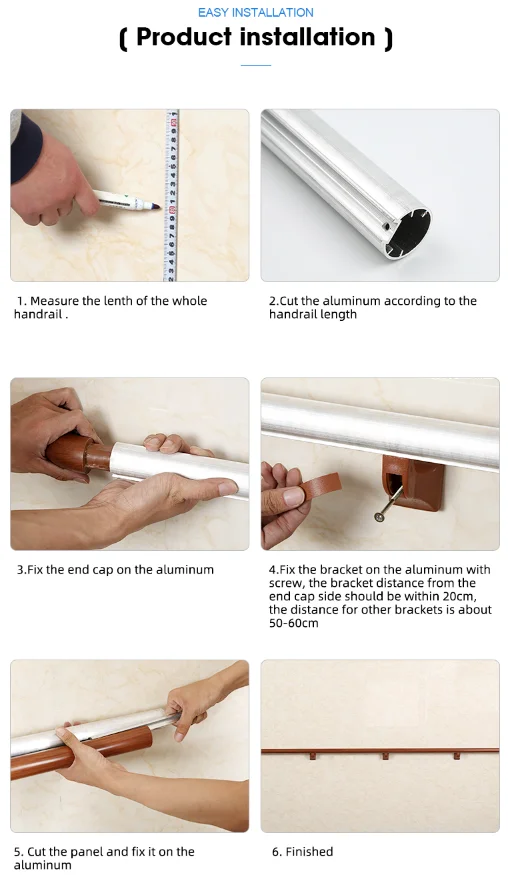 EASY INSTALLATION

( Product installation )

1. Measure the lenth of the whole handrail .

2.Cut the aluminum according to the handrail length

3.Fix the end cap on the aluminum

4.Fix the bracket on the aluminum with screw, the bracket distance from the end cap side should be within 20cm, the distance for other brackets is about 50-60cm

5. Cut the panel and fix it on the aluminum

6. Finished