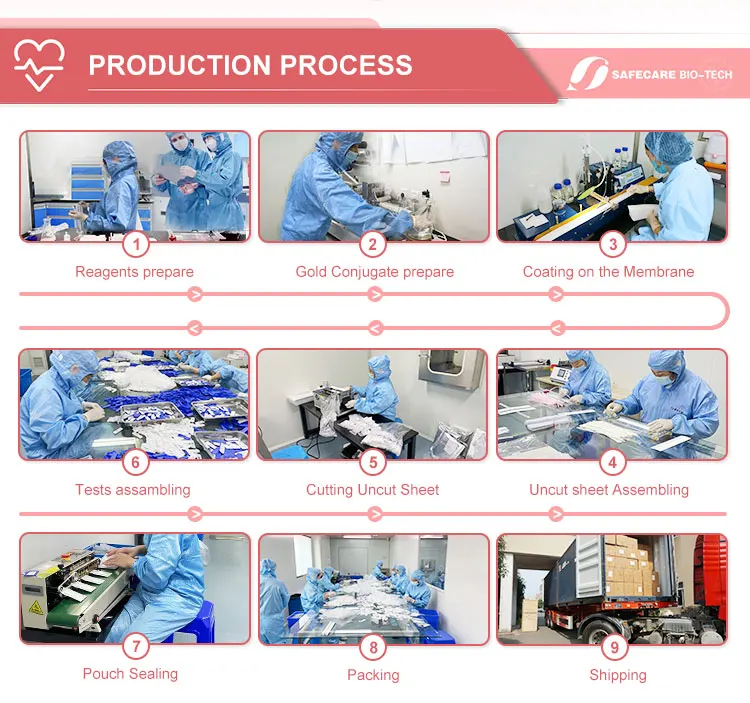 PRODUCTION PROCESS

SAFECARE BIO-TECH

1
Reagents prepare

2
Gold Conjugate prepare

3
Coating on the Membrane

6
Tests assambling

5
Cutting Uncut Sheet

4
Uncut sheet Assembling

7
Pouch Sealing

8
Packing

9
Shipping