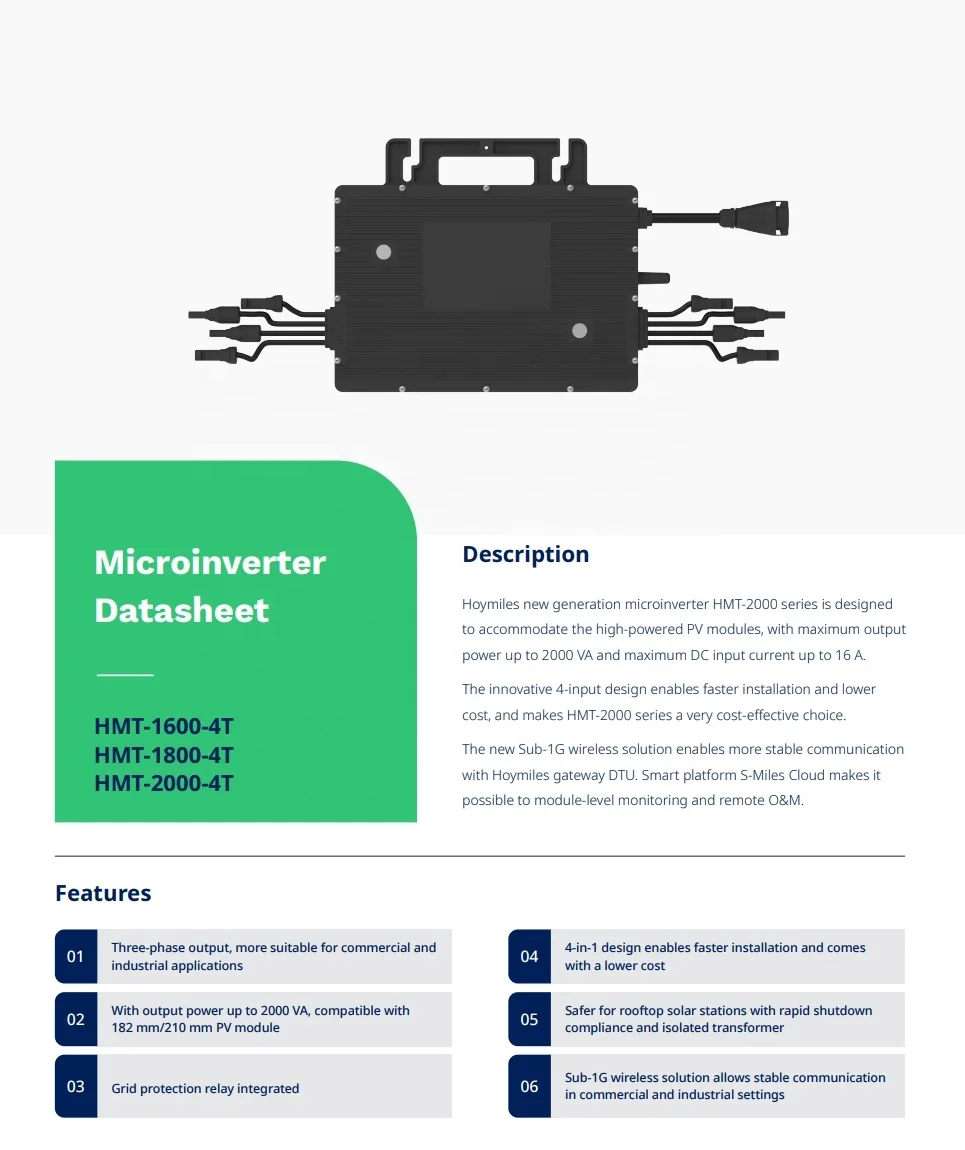 Microinverter Datasheet

HMT-1600-4T
HMT-1800-4T
HMT-2000-4T

Description

Hoymiles new generation microinverter HMT-2000 series is designed to accommodate the high-powered PV modules, with maximum output power up to 2000 VA and maximum DC input current up to 16 A.

The innovative 4-input design enables faster installation and lower cost, and makes HMT-2000 series a very cost-effective choice.

The new Sub-1G wireless solution enables more stable communication with Hoymiles gateway DTU. Smart platform S-Miles Cloud makes it possible to module-level monitoring and remote O&M.

Features

01 Three-phase output, more suitable for commercial and industrial applications

02 With output power up to 2000 VA, compatible with 182 mm/210 mm PV module

03 Grid protection relay integrated

04 4-in-1 design enables faster installation and comes with a lower cost

05 Safer for rooftop solar stations with rapid shutdown compliance and isolated transformer

06 Sub-1G wireless solution allows stable communication in commercial and industrial settings