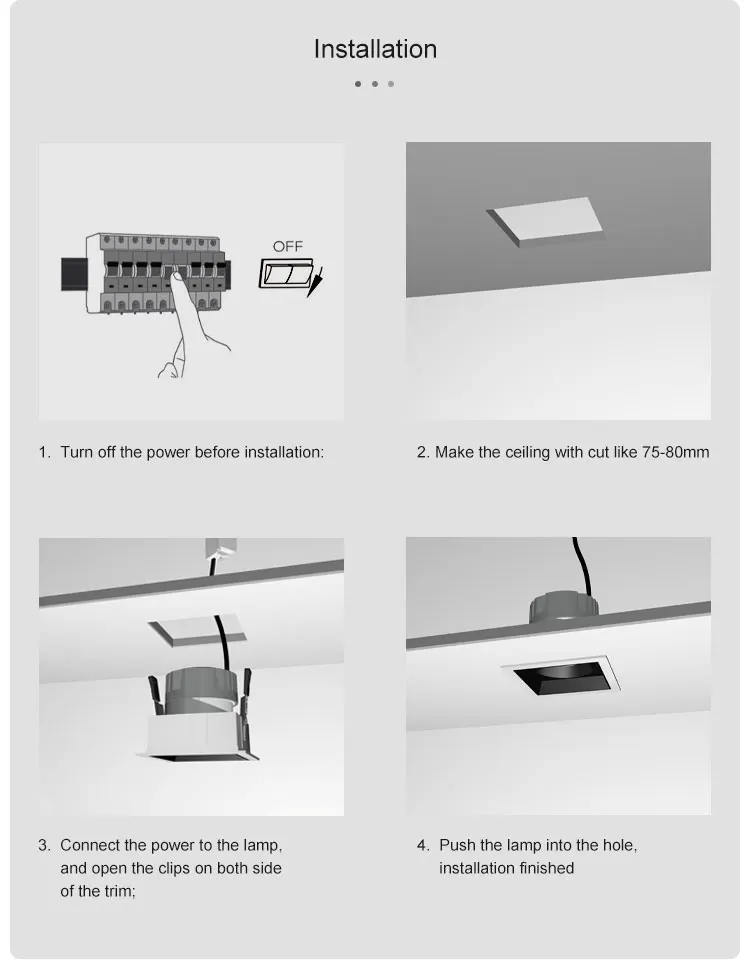 Installation

OFF

1. Turn off the power before installation:

2. Make the ceiling with cut like 75-80mm

3. Connect the power to the lamp, and open the clips on both side of the trim;

4. Push the lamp into the hole, installation finished