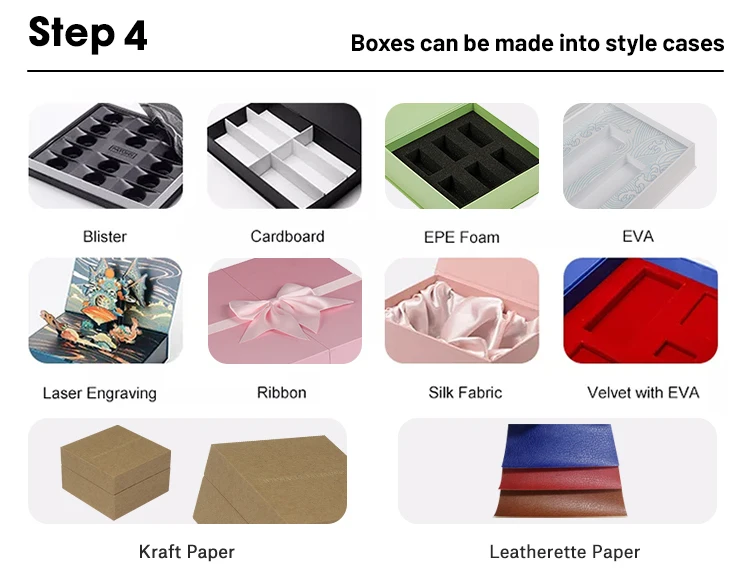 Step 4

Boxes can be made into style cases

Blister

Cardboard

EPE Foam

EVA

Laser Engraving

Ribbon

Silk Fabric

Velvet with EVA

Kraft Paper

Leatherette Paper