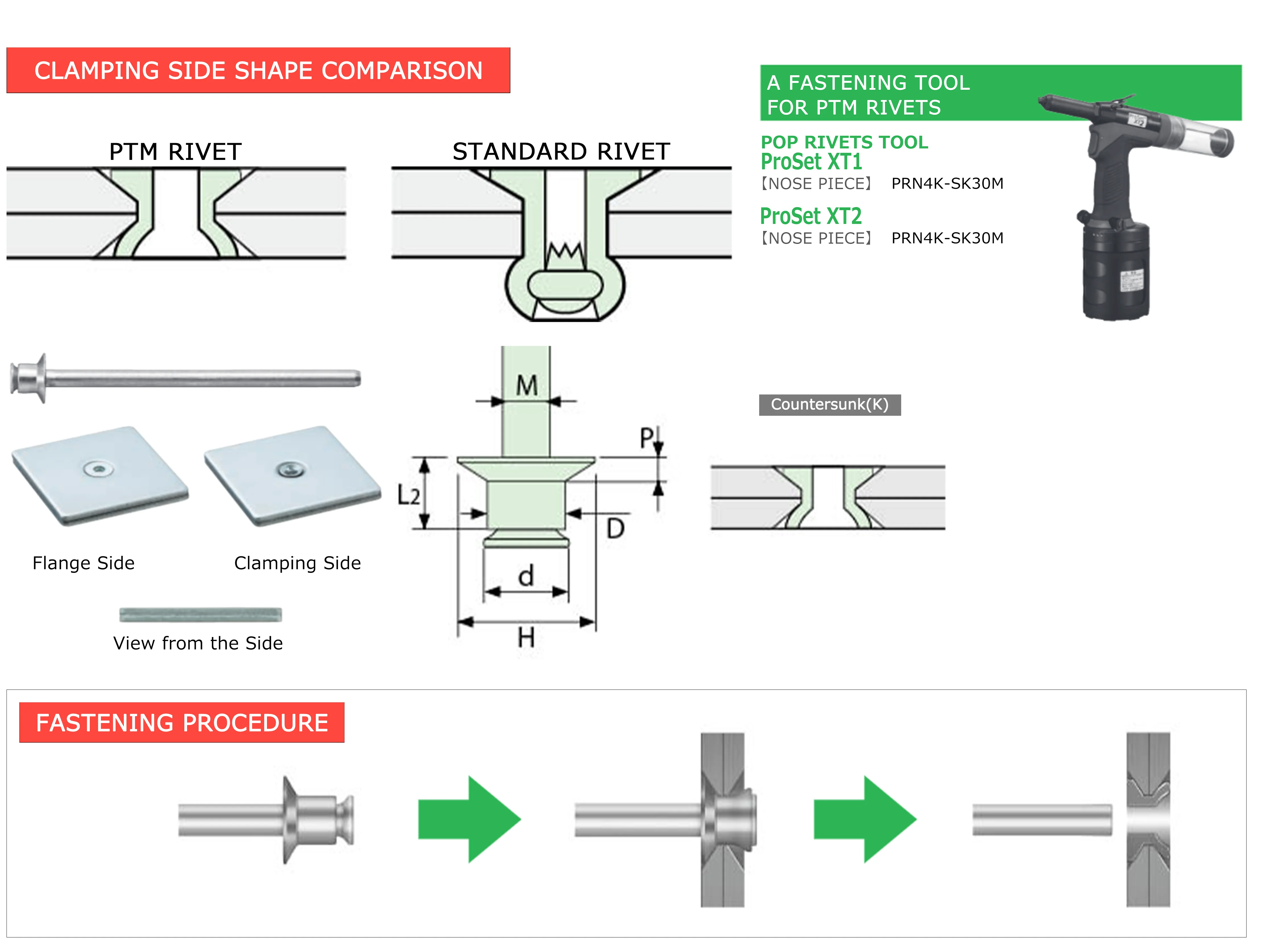 CLAMPING SIDE SHAPE COMPARISON

PTM RIVET

STANDARD RIVET

A FASTENING TOOL FOR PTM RIVETS

POP RIVETS TOOL
ProSet XT1
【NOSE PIECE】 PRN4K-SK30M

ProSet XT2
【NOSE PIECE】 PRN4K-SK30M

XT2

Flange Side

Clamping Side

View from the Side

M

P

L2

D

d

H

Countersunk(K)

FASTENING PROCEDURE