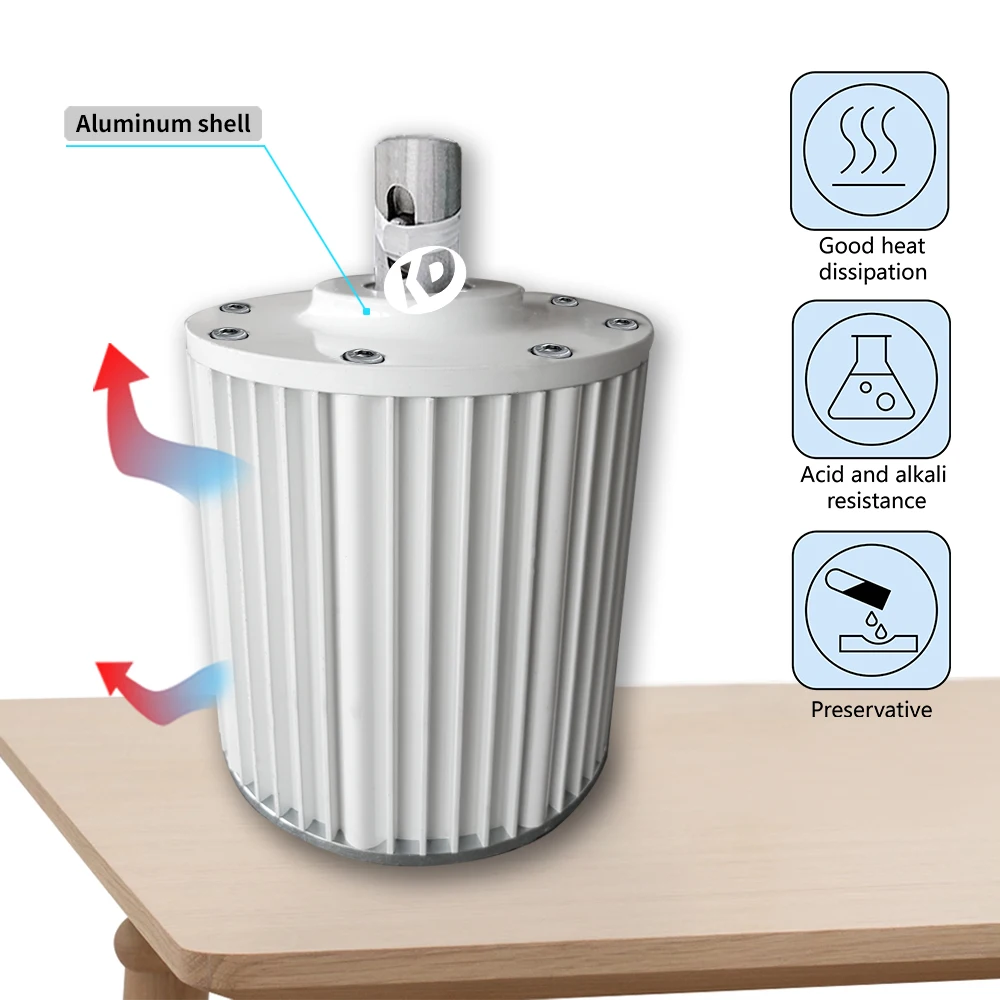 Aluminum shell

KD

Good heat dissipation

Acid and alkali resistance

Preservative