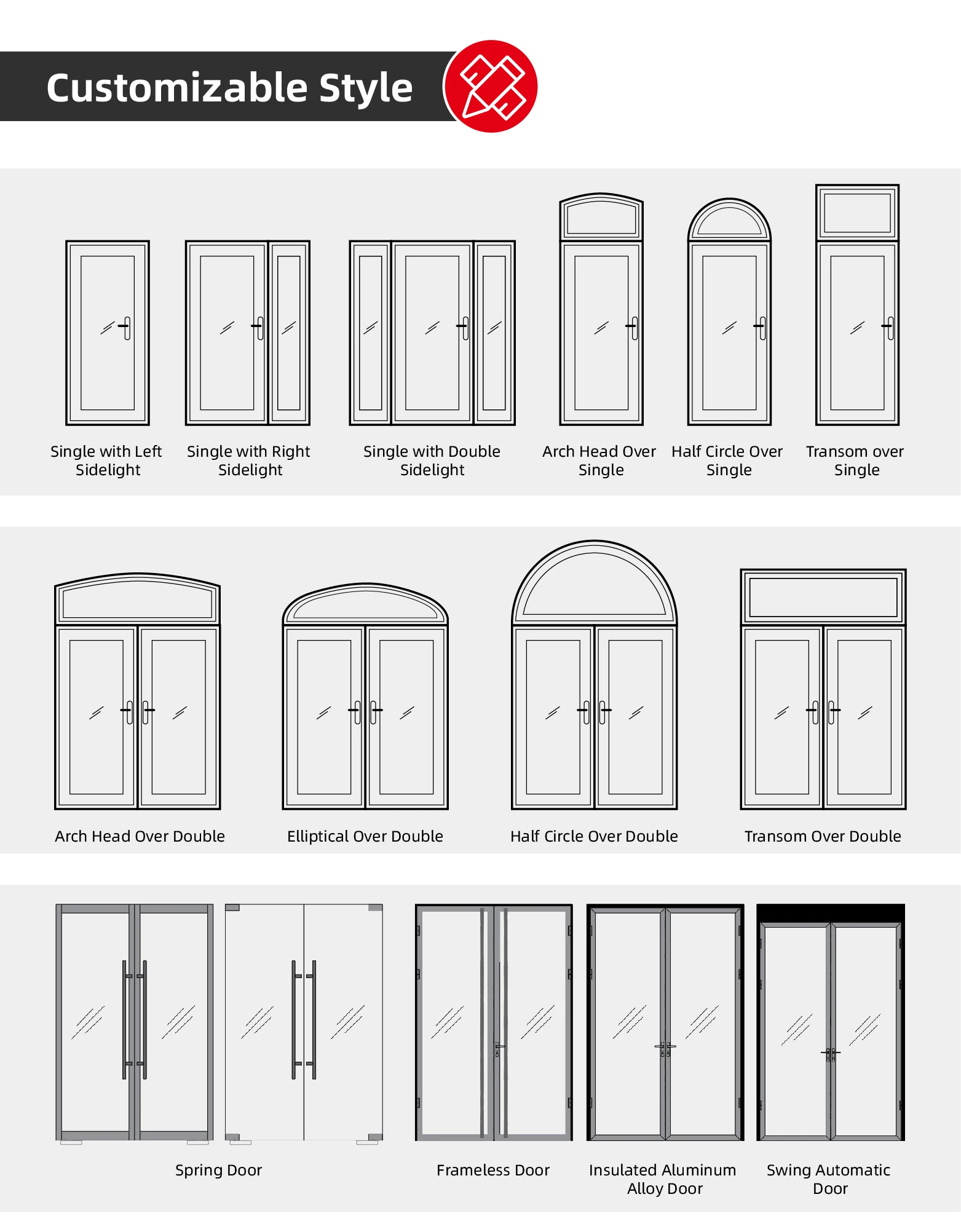 Customizable Style

Single with Left Sidelight

Single with Right Sidelight

Single with Double Sidelight

Arch Head Over Single

Half Circle Over Single

Transom over Single

Arch Head Over Double

Elliptical Over Double

Half Circle Over Double

Transom Over Double

Spring Door

Frameless Door

Insulated Aluminum Alloy Door

Swing Automatic Door