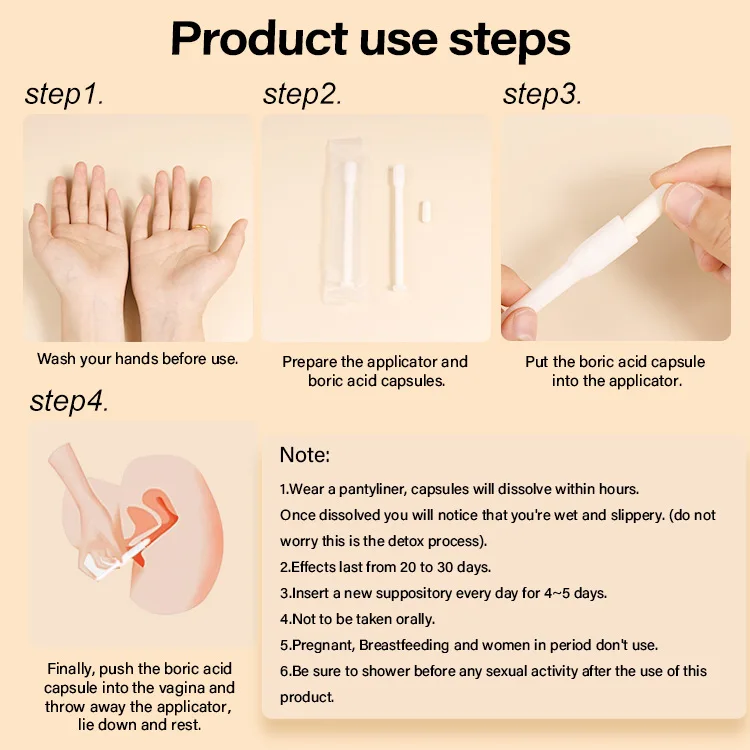 Product use steps

step1.

Wash your hands before use.

step2.

Prepare the applicator and boric acid capsules.

step3.

Put the boric acid capsule into the applicator.

step4.

Finally, push the boric acid capsule into the vagina and throw away the applicator, lie down and rest.

Note:

1.Wear a pantyliner, capsules will dissolve within hours.
Once dissolved you will notice that you're wet and slippery. (do not worry this is the detox process).
2.Effects last from 20 to 30 days.
3.Insert a new suppository every day for 4~5 days.
4.Not to be taken orally.
5.Pregnant, Breastfeeding and women in period don't use.
6.Be sure to shower before any sexual activity after the use of this product.