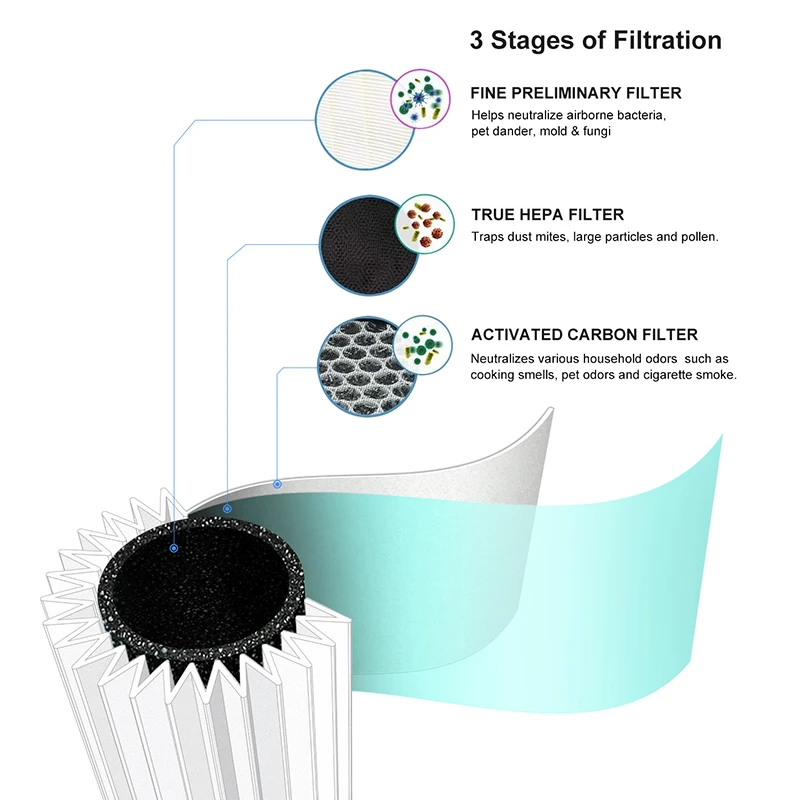 3 Stages of Filtration

FINE PRELIMINARY FILTER
Helps neutralize airborne bacteria, pet dander, mold & fungi

TRUE HEPA FILTER
Traps dust mites, large particles and pollen.

ACTIVATED CARBON FILTER
Neutralizes various household odors such as cooking smells, pet odors and cigarette smoke.