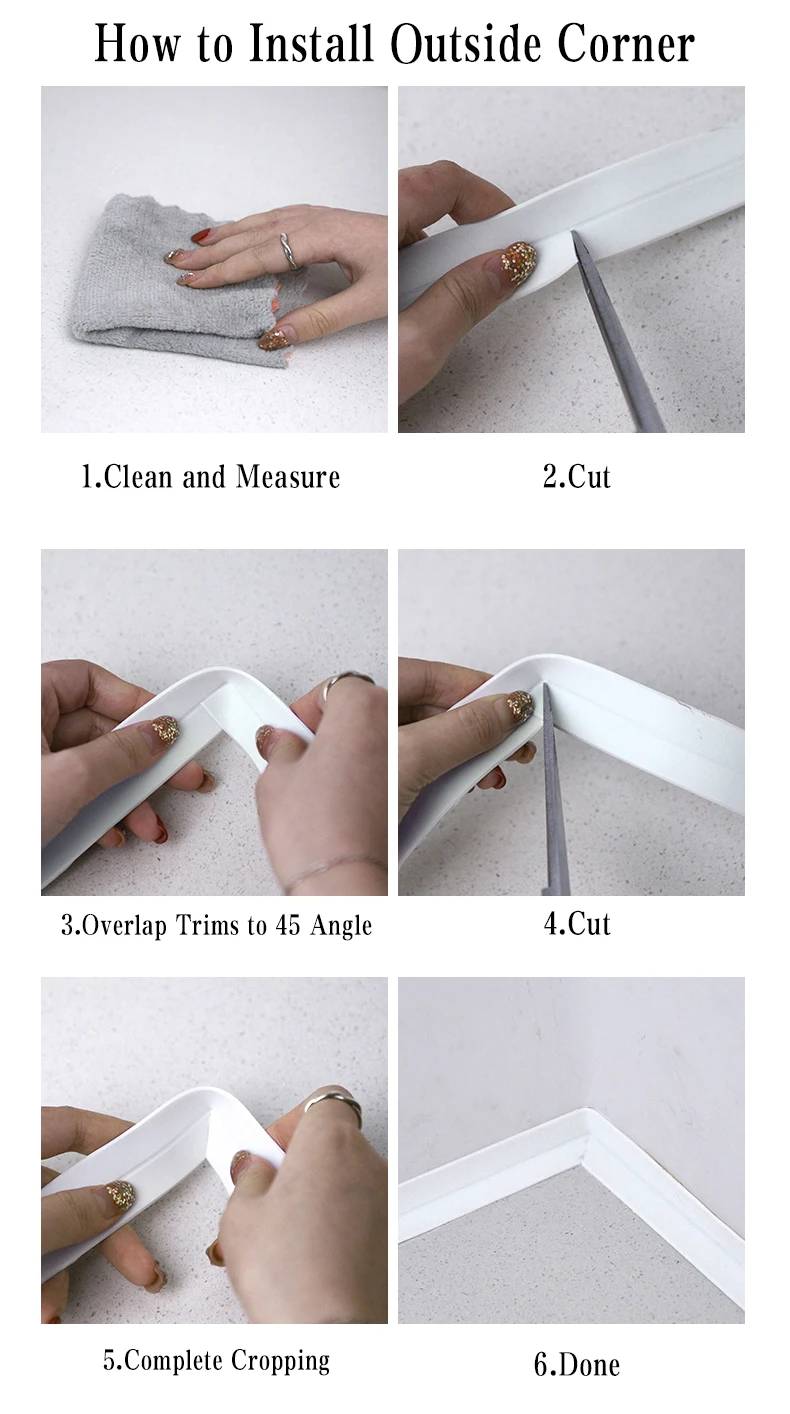 How to Install Outside Corner

1.Clean and Measure

2.Cut

3.Overlap Trims to 45 Angle

4.Cut

5.Complete Cropping

6.Done