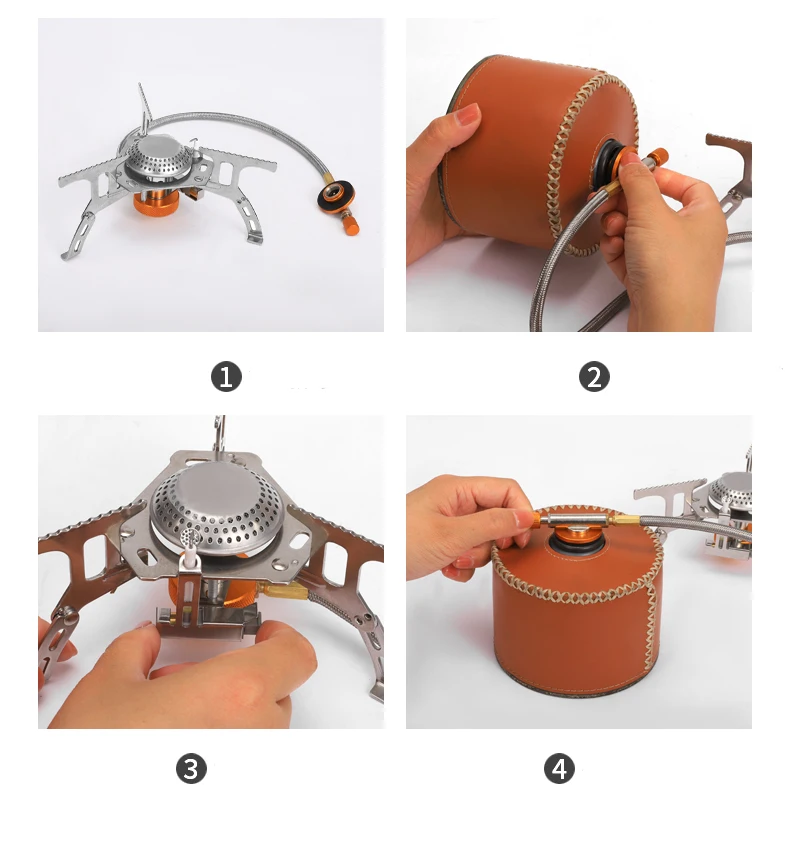 1

2

3

4