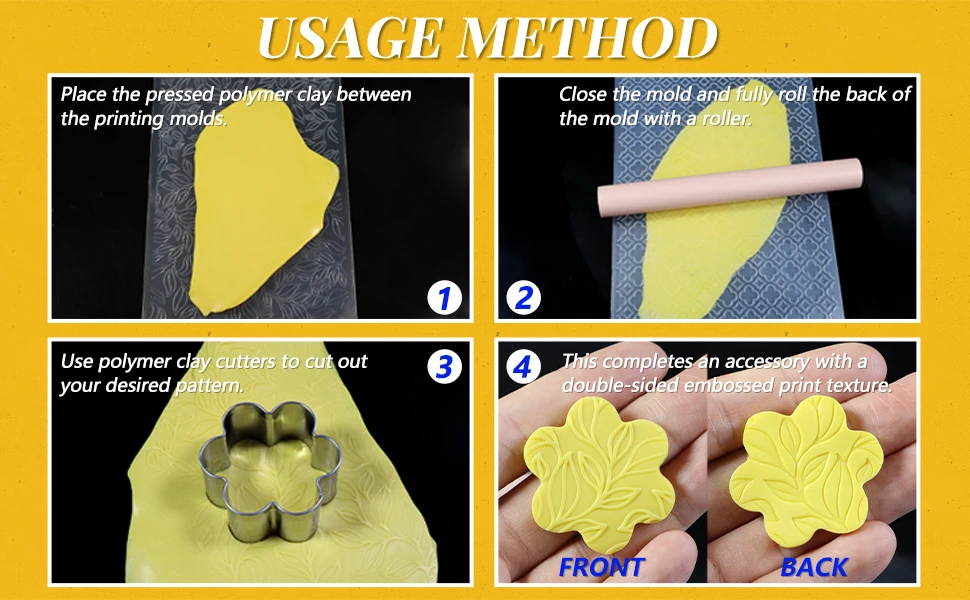 USAGE METHOD

Place the pressed polymer clay between the printing molds.

1

Close the mold and fully roll the back of the mold with a roller.

2

Use polymer clay cutters to cut out your desired pattern.

3

4

This completes an accessory with a double-sided embossed print texture.

FRONT

BACK