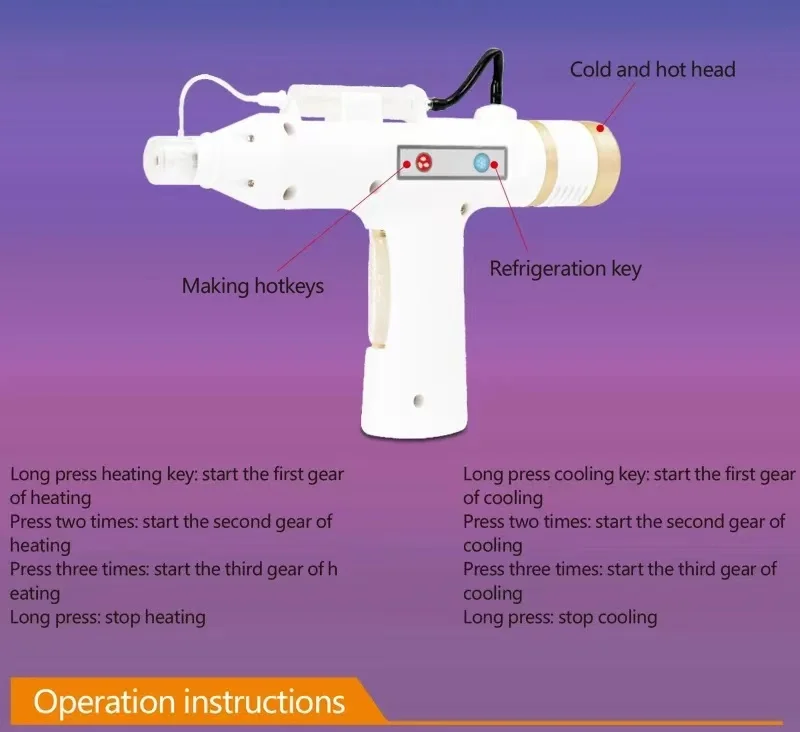 Cold and hot head

Making hotkeys

Refrigeration key

Long press heating key: start the first gear of heating
Press two times: start the second gear of heating
Press three times: start the third gear of h eating
Long press: stop heating

Long press cooling key: start the first gear of cooling
Press two times: start the second gear of cooling
Press three times: start the third gear of cooling
Long press: stop cooling

Operation instructions