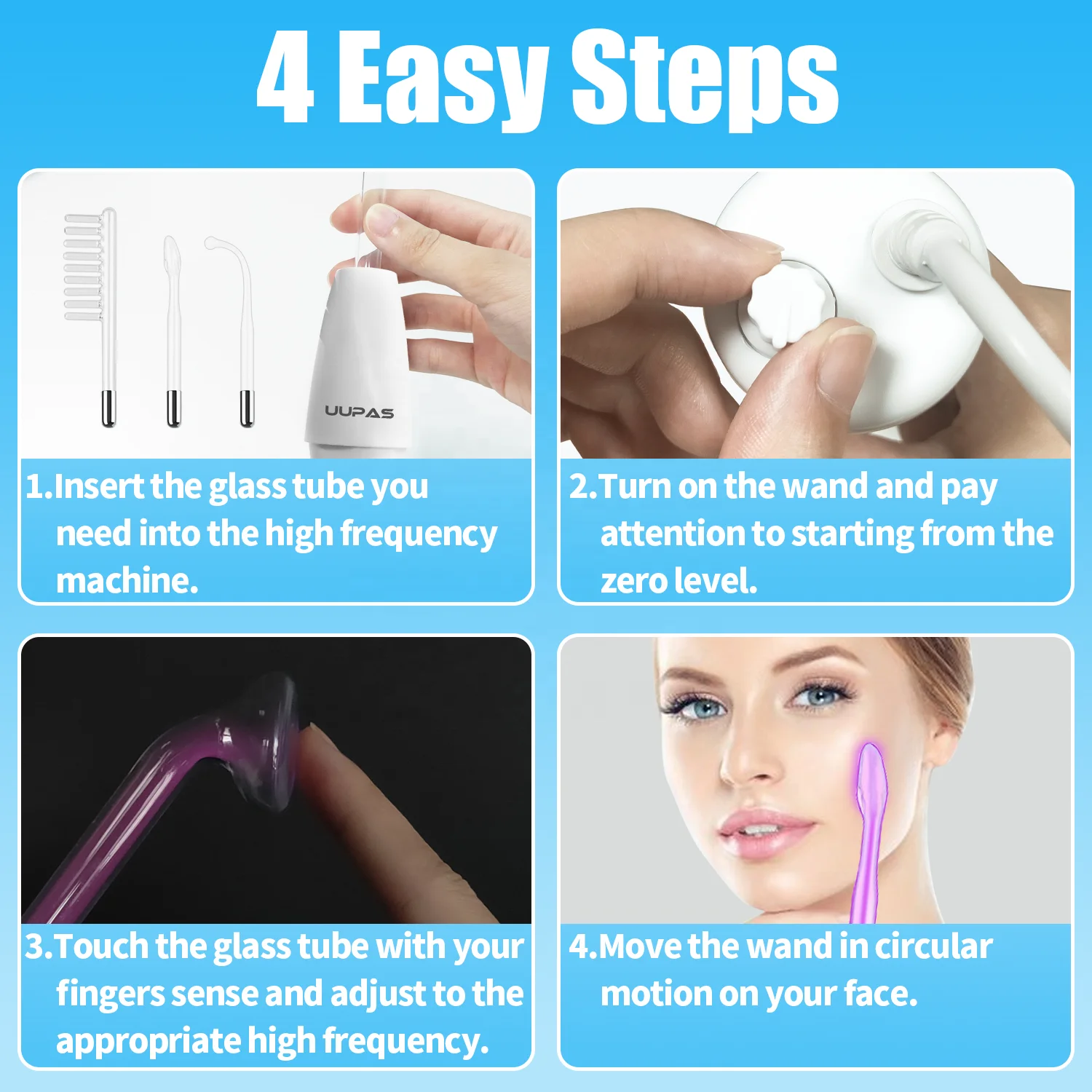 4 Easy Steps

UUPAS

1.Insert the glass tube you need into the high frequency machine.

2.Turn on the wand and pay attention to starting from the zero level.

3.Touch the glass tube with your fingers sense and adjust to the appropriate high frequency.

4.Move the wand in circular motion on your face.