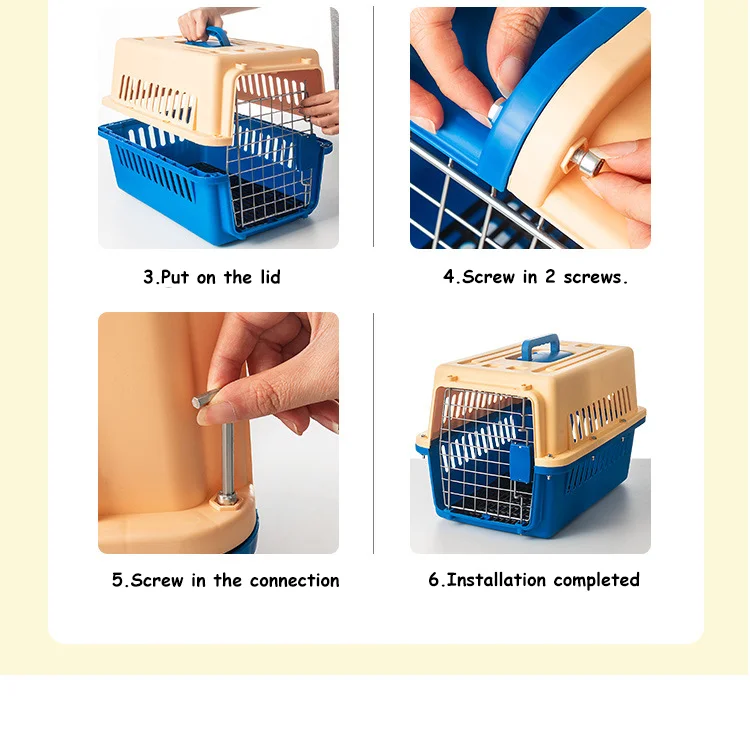 3.Put on the lid

4.Screw in 2 screws.

5.Screw in the connection

6.Installation completed